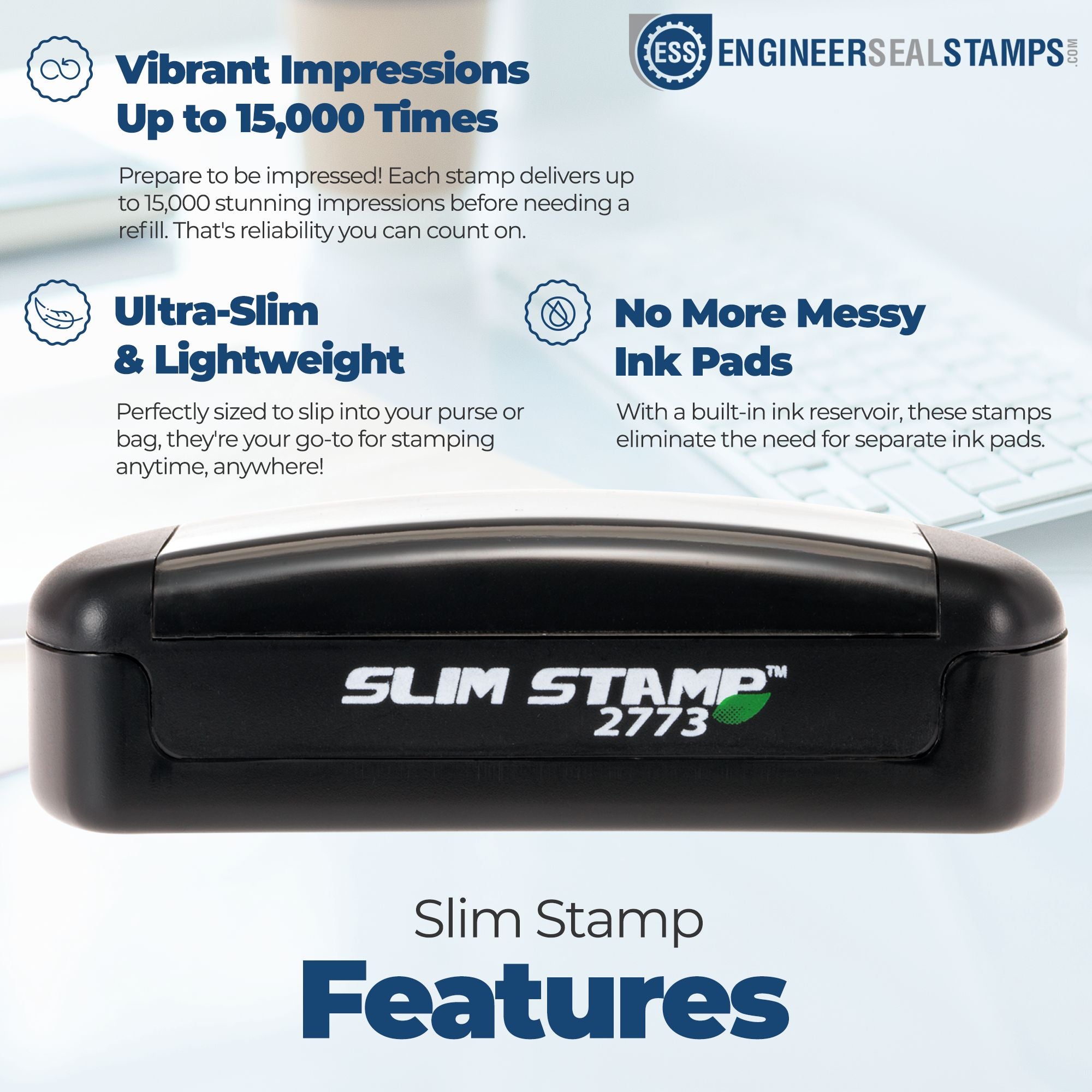 Vibrant Impressions Up to 15,000 Times

ESS ENGINEERSEALSTAMPS.COM

Prepare to be impressed! Each stamp delivers up to 15,000 stunning impressions before needing a refill. That's reliability you can count on.

Ultra-Slim & Lightweight

Perfectly sized to slip into your purse or bag, they're your go-to for stamping anytime, anywhere!

No More Messy Ink Pads

With a built-in ink reservoir, these stamps eliminate the need for separate ink pads.

SLIM STAMP™ 2773

Slim Stamp

Features