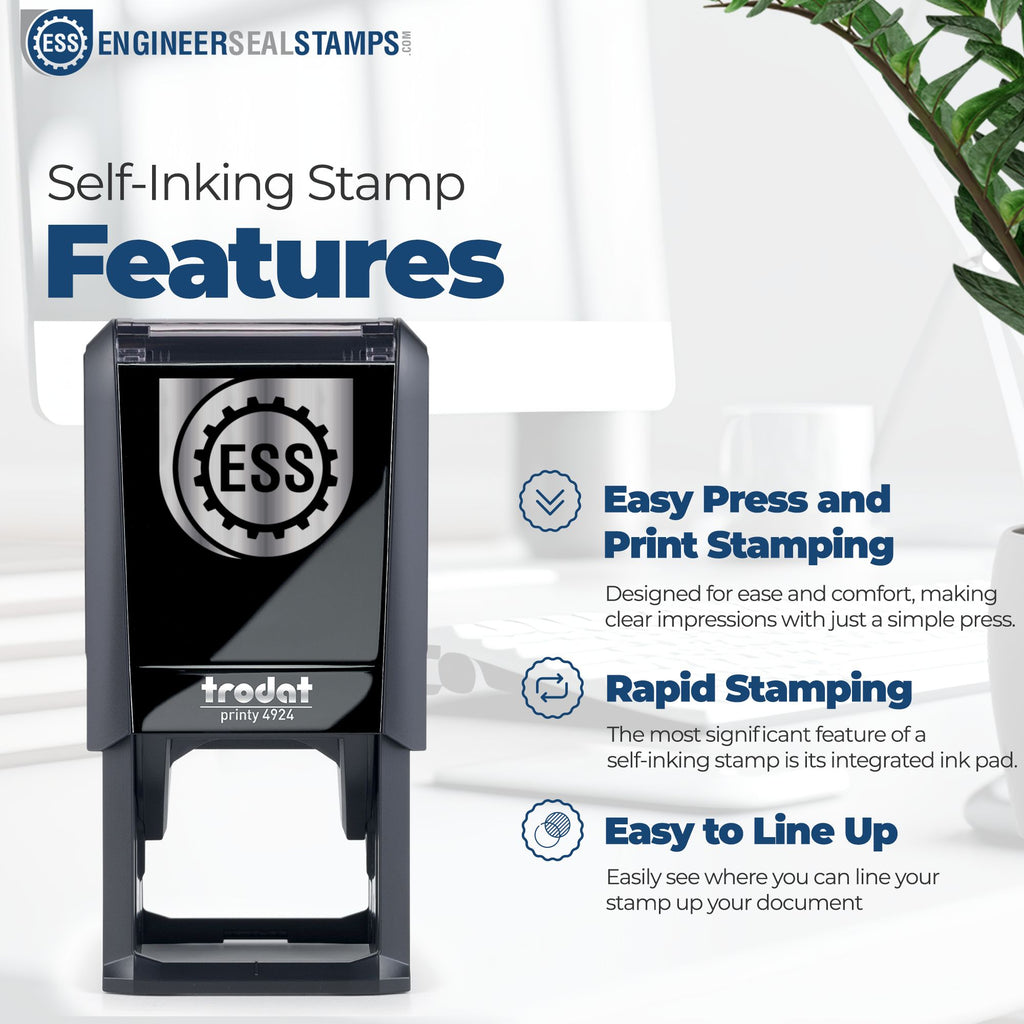 ESS ENGINEERSEALSTAMPS.COM

Self-Inking Stamp
Features

ESS

trodat
printy 4924

Easy Press and Print Stamping
Designed for ease and comfort, making clear impressions with just a simple press.

Rapid Stamping
The most significant feature of a self-inking stamp is its integrated ink pad.

Easy to Line Up
Easily see where you can line your stamp up your document