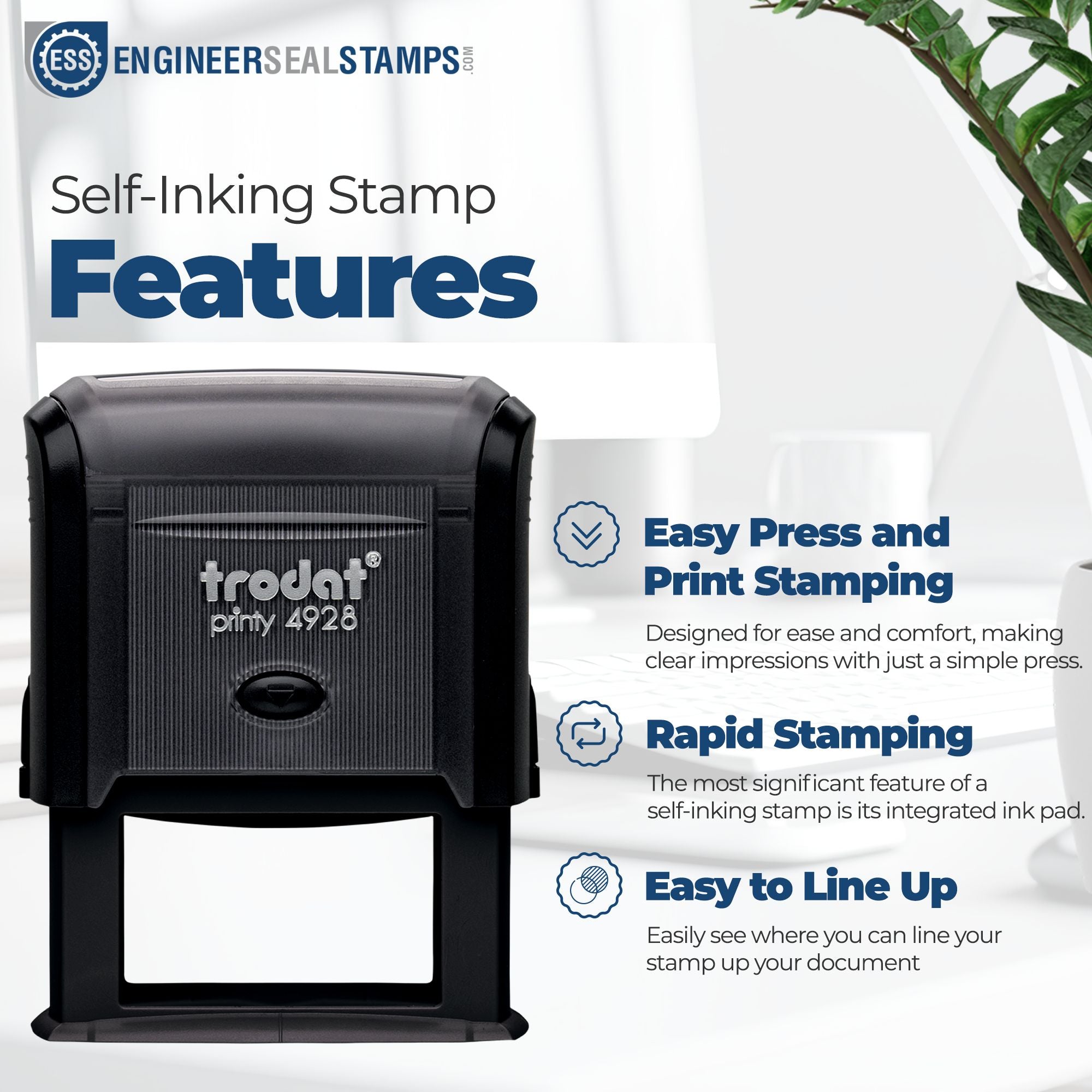 ESS ENGINEERSEALSTAMPS.COM

Self-Inking Stamp
Features

trodat®
printy 4928

Easy Press and Print Stamping

Designed for ease and comfort, making clear impressions with just a simple press.

Rapid Stamping

The most significant feature of a self-inking stamp is its integrated ink pad.

Easy to Line Up

Easily see where you can line your stamp up your document