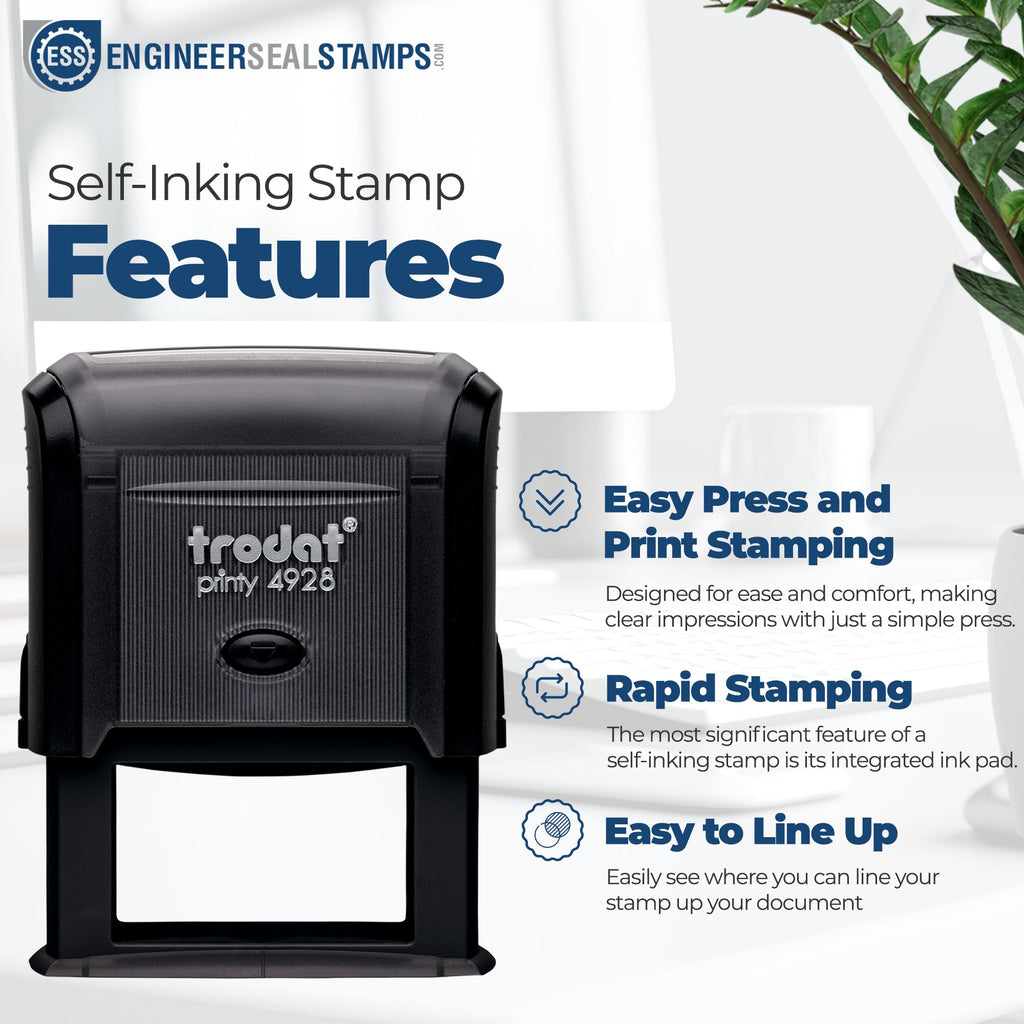 ESS ENGINEERSEALSTAMPS.COM

Self-Inking Stamp
Features

trodat®
printy 4928

Easy Press and Print Stamping

Designed for ease and comfort, making clear impressions with just a simple press.

Rapid Stamping

The most significant feature of a self-inking stamp is its integrated ink pad.

Easy to Line Up

Easily see where you can line your stamp up your document