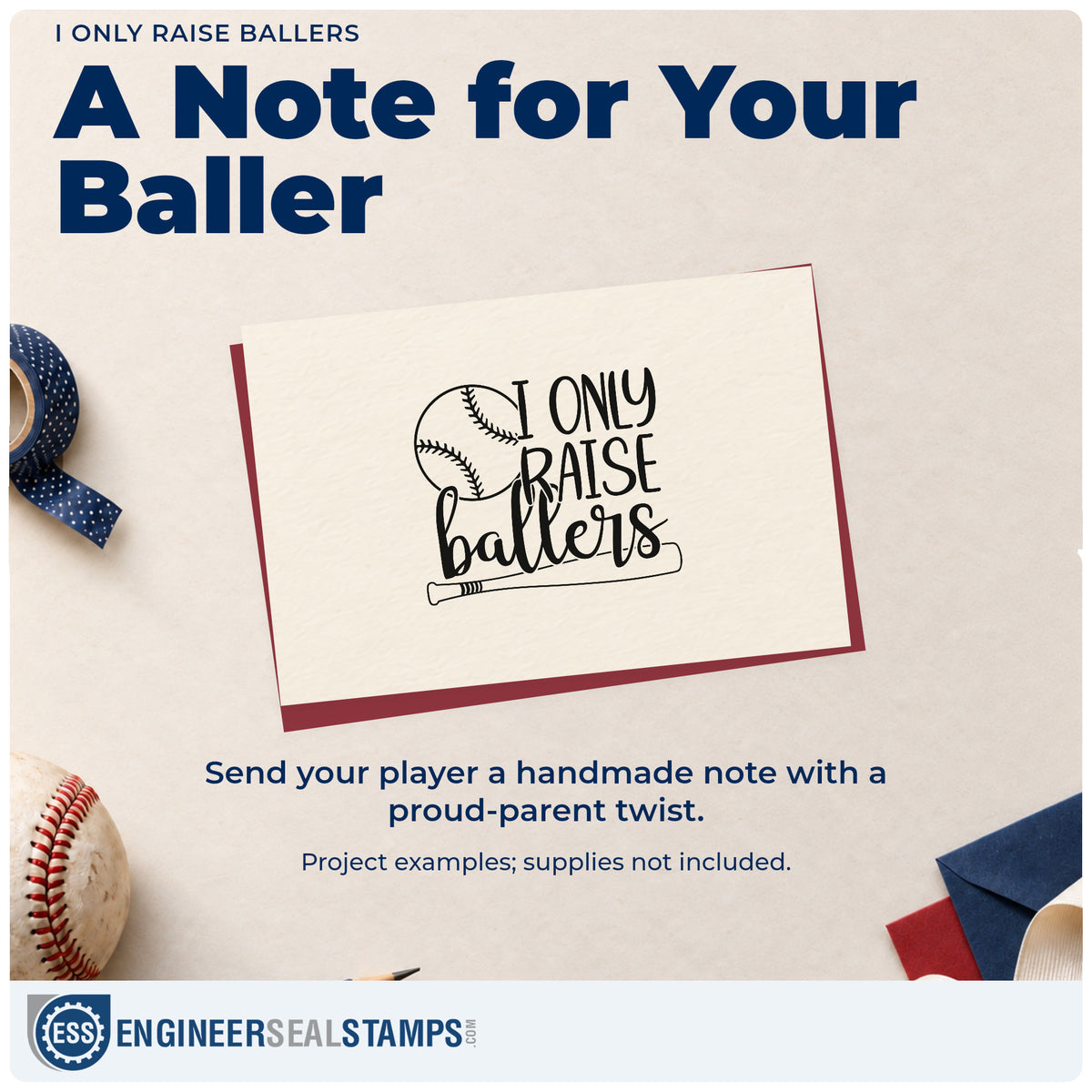 I ONLY RAISE BALLERS

A Note for Your Baller

I ONLY RAISE ballers

Send your player a handmade note with a proud-parent twist.

Project examples; supplies not included.

ESS ENGINEERSEALSTAMPS.COM