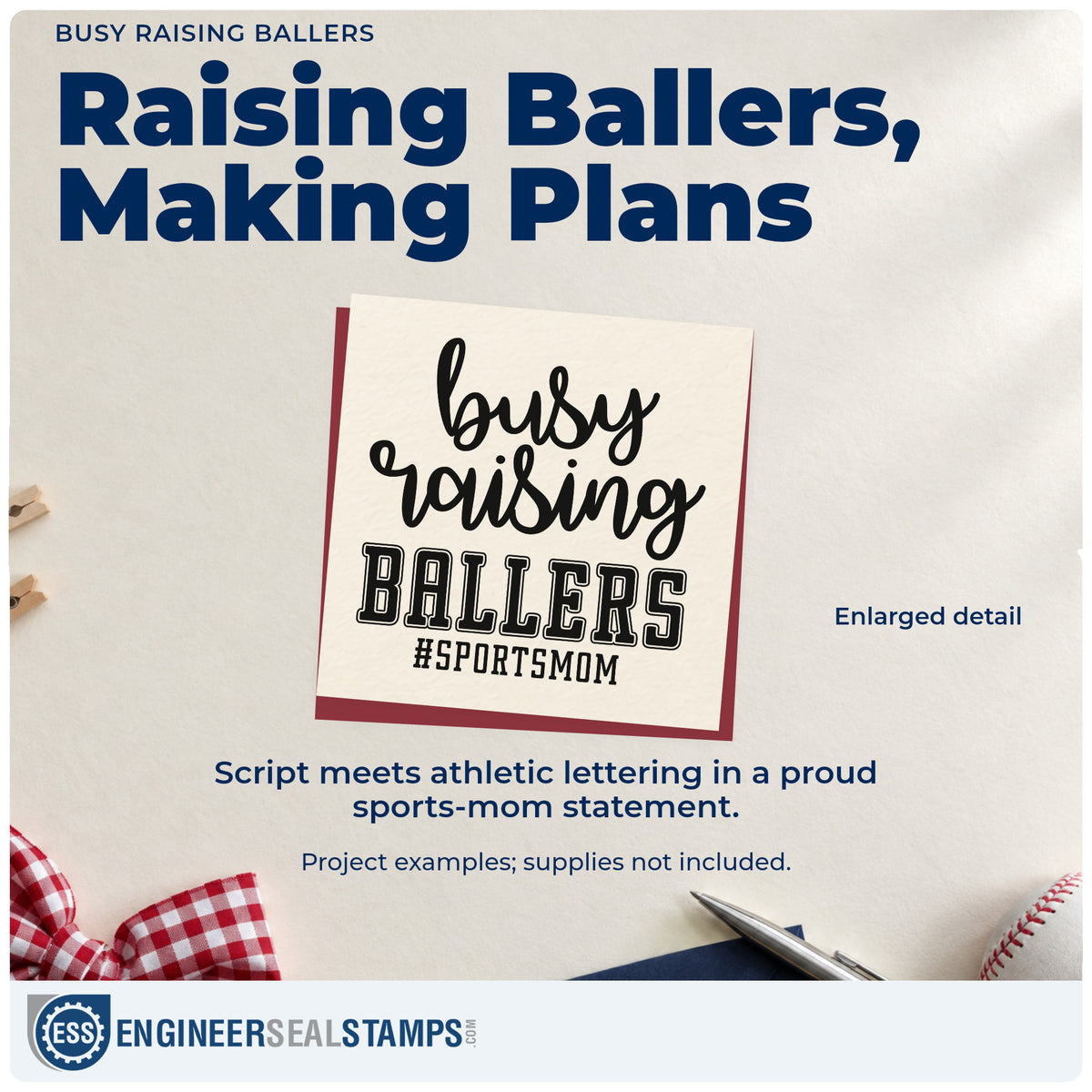 BUSY RAISING BALLERS

Raising Ballers, Making Plans

busy raising BALLERS #SPORTSMOM

Enlarged detail

Script meets athletic lettering in a proud sports-mom statement.

Project examples; supplies not included.

ESS ENGINEERSEALSTAMPS.COM