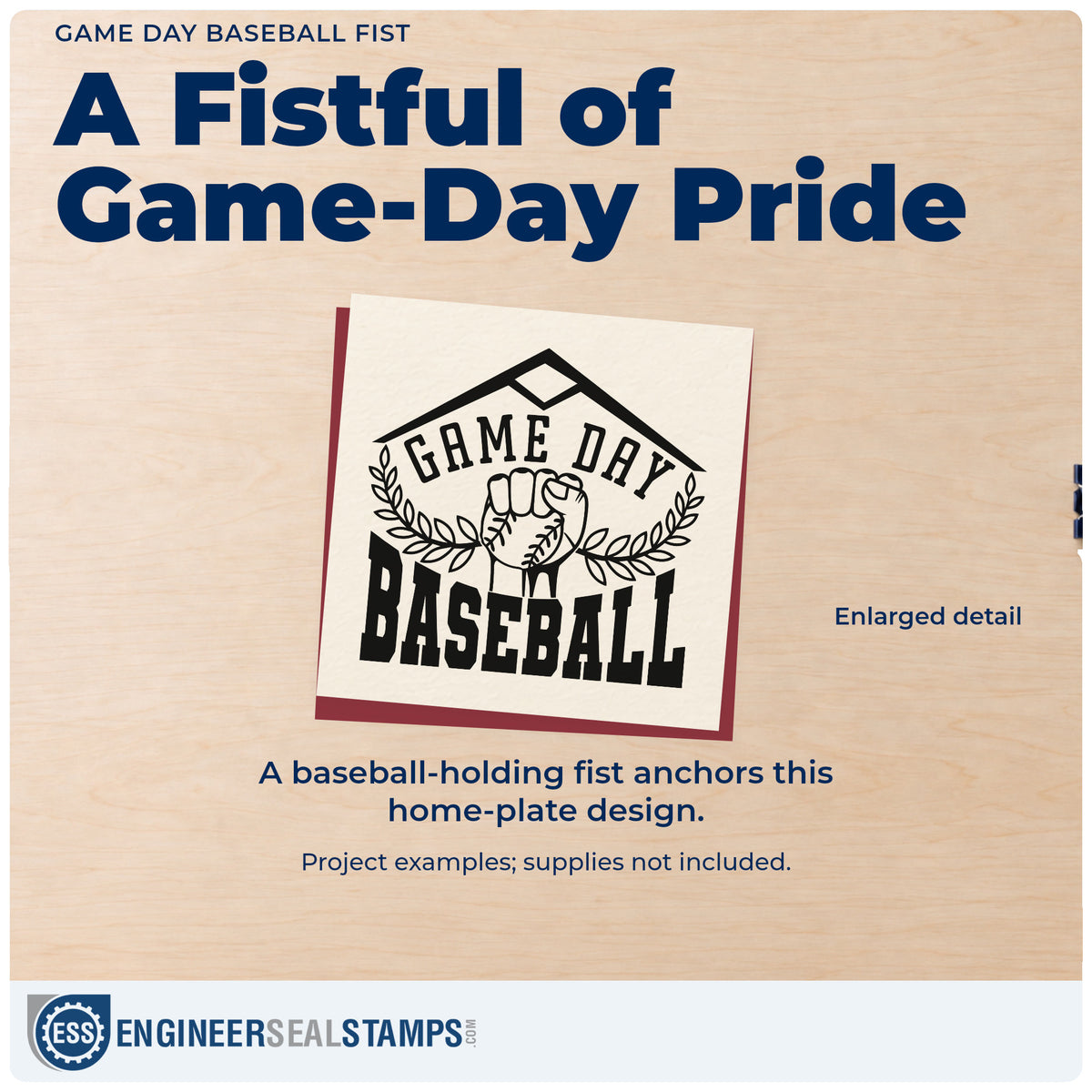 GAME DAY BASEBALL FIST

A Fistful of Game-Day Pride

GAME DAY

BASEBALL

Enlarged detail

A baseball-holding fist anchors this home-plate design.

Project examples; supplies not included.

ESS

ENGINEERSEALSTAMPS.COM