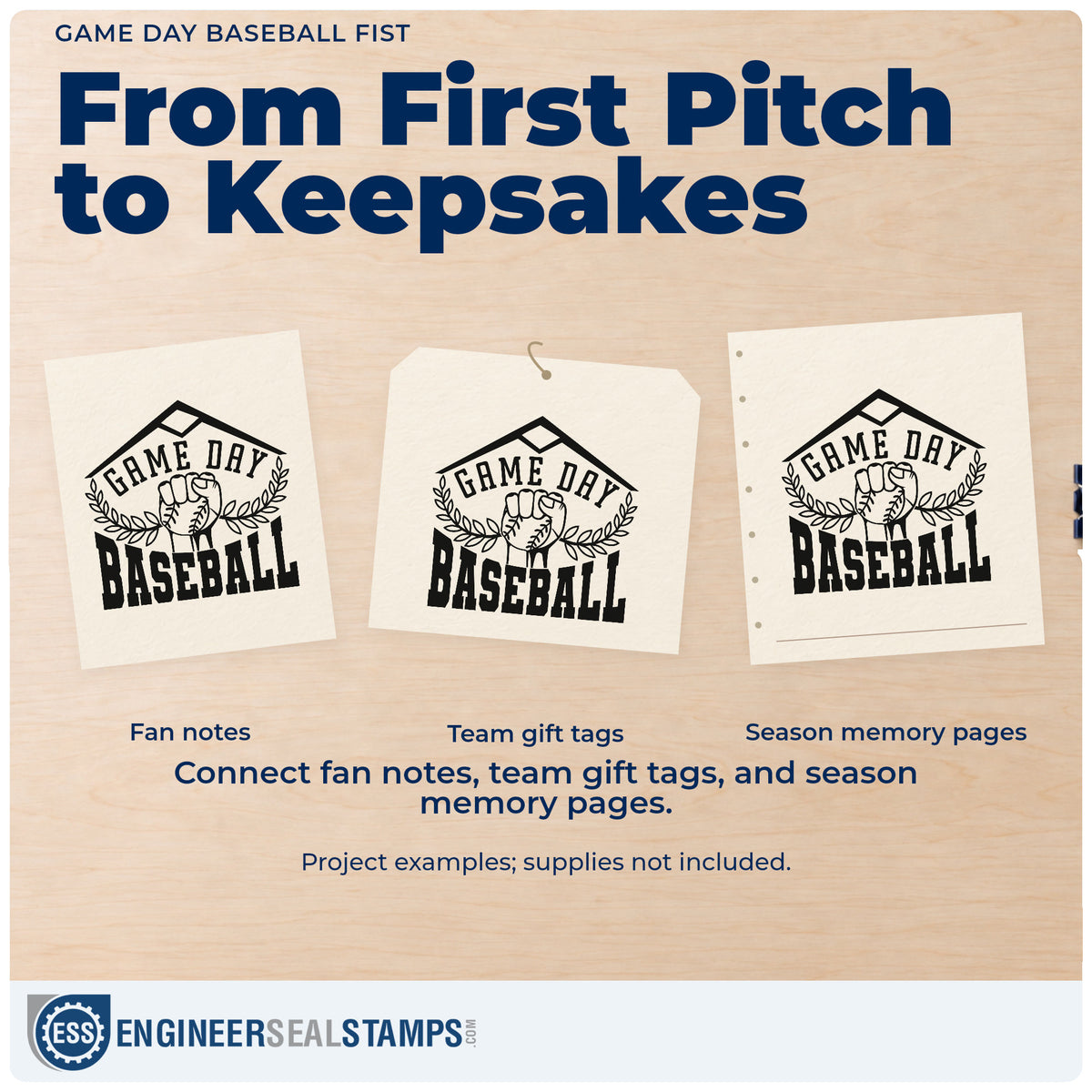 GAME DAY BASEBALL FIST

From First Pitch to Keepsakes

GAME DAY
BASEBALL

GAME DAY
BASEBALL

GAME DAY
BASEBALL

Fan notes

Team gift tags

Season memory pages

Connect fan notes, team gift tags, and season memory pages.

Project examples; supplies not included.

ESS ENGINEERSEALSTAMPS.COM