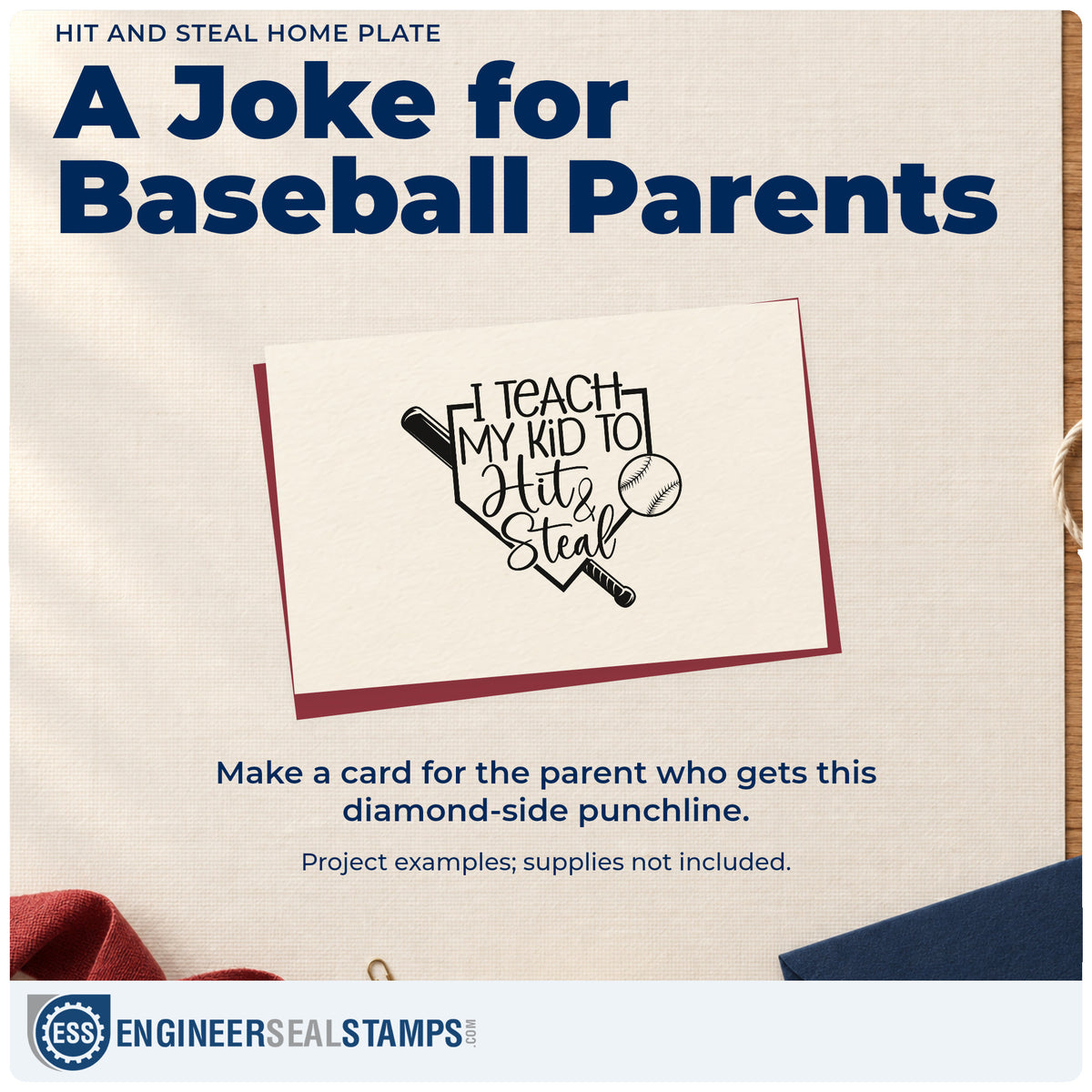 HIT AND STEAL HOME PLATE

A Joke for Baseball Parents

I TEACH MY KID TO Hit & Steal

Make a card for the parent who gets this diamond-side punchline.

Project examples; supplies not included.

ESS ENGINEERSEALSTAMPS.COM