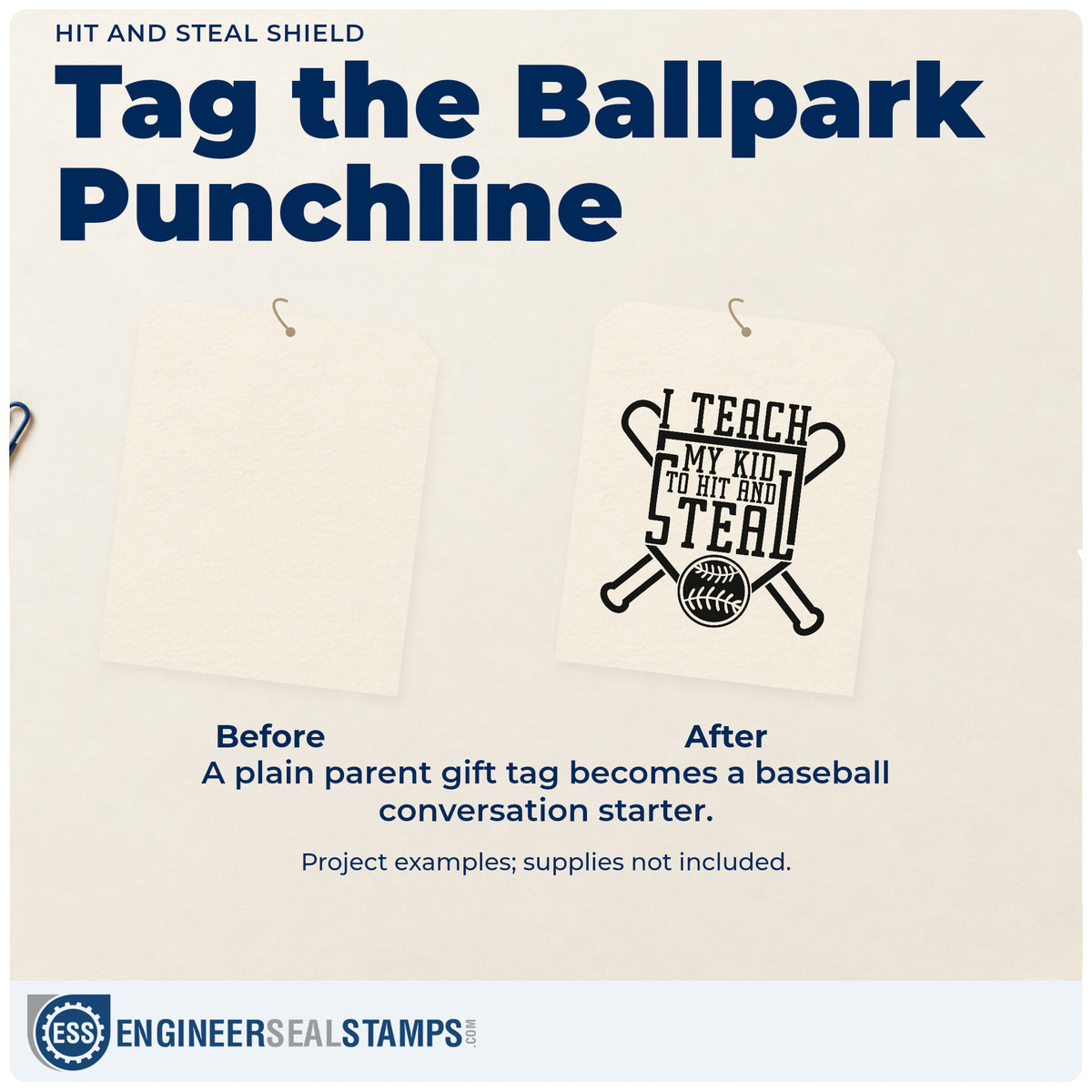 HIT AND STEAL SHIELD

Tag the Ballpark Punchline

I TEACH
MY KID
TO HIT AND
STEAL

Before

After

A plain parent gift tag becomes a baseball conversation starter.

Project examples; supplies not included.

ESS ENGINEERSEALSTAMPS.COM