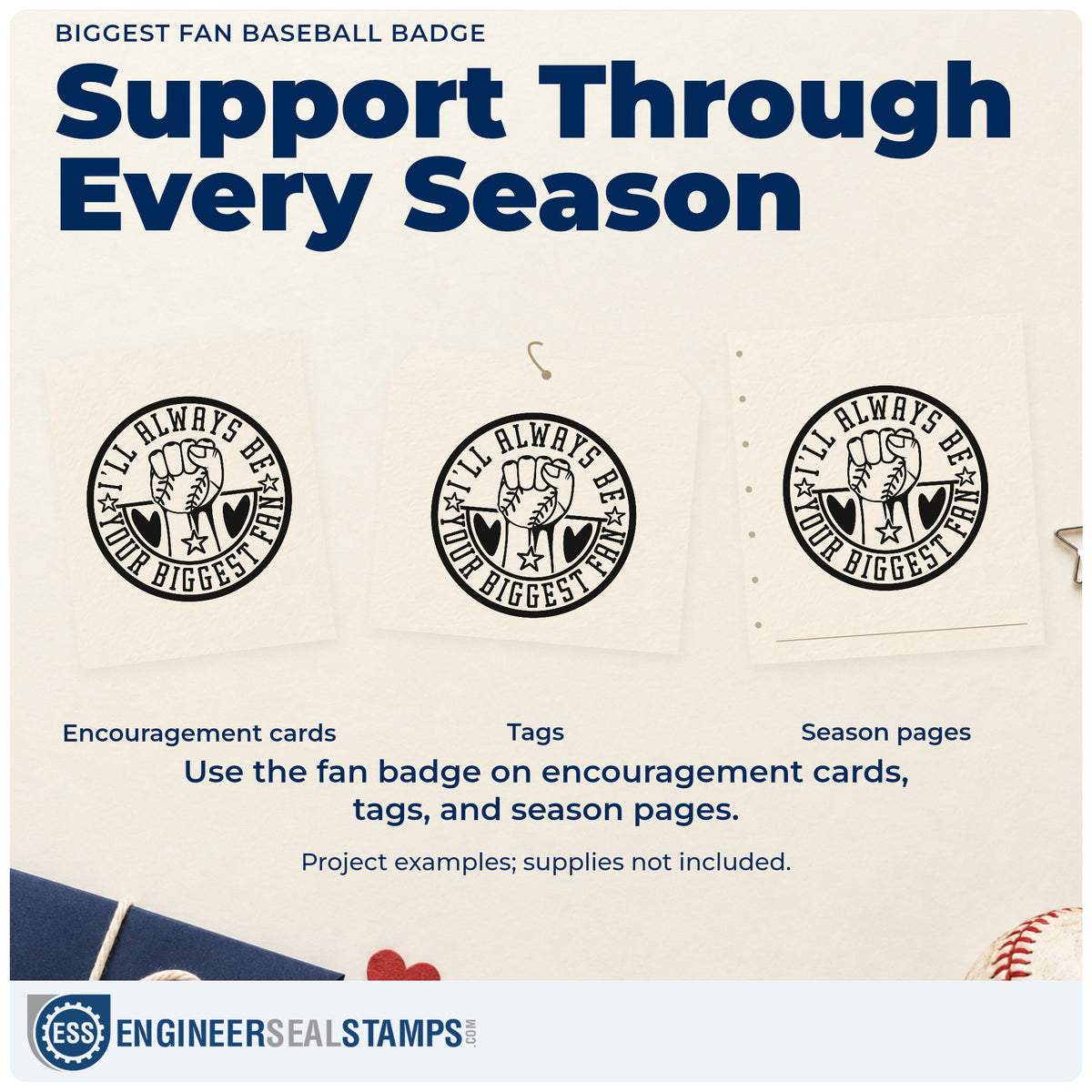 BIGGEST FAN BASEBALL BADGE

Support Through Every Season

I'LL ALWAYS BE YOUR BIGGEST FAN

I'LL ALWAYS BE YOUR BIGGEST FAN

I'LL ALWAYS BE YOUR BIGGEST FAN

Encouragement cards

Tags

Season pages

Use the fan badge on encouragement cards, tags, and season pages.

Project examples; supplies not included.

ESS ENGINEERSEALSTAMPS.COM