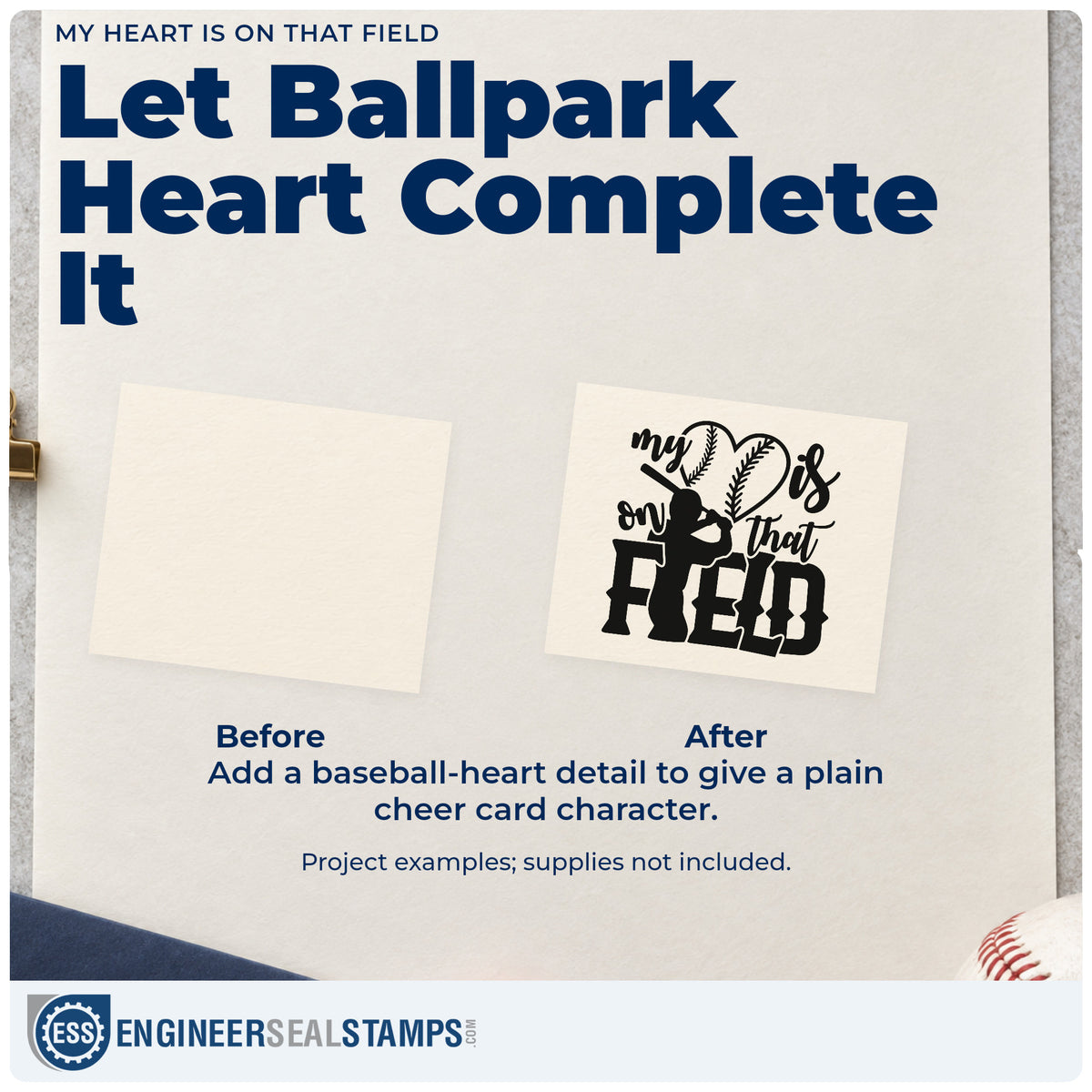 MY HEART IS ON THAT FIELD

Let Ballpark Heart Complete It

my is on that FIELD

Before

After

Add a baseball-heart detail to give a plain cheer card character.

Project examples; supplies not included.

ESS ENGINEERSEALSTAMPS.COM