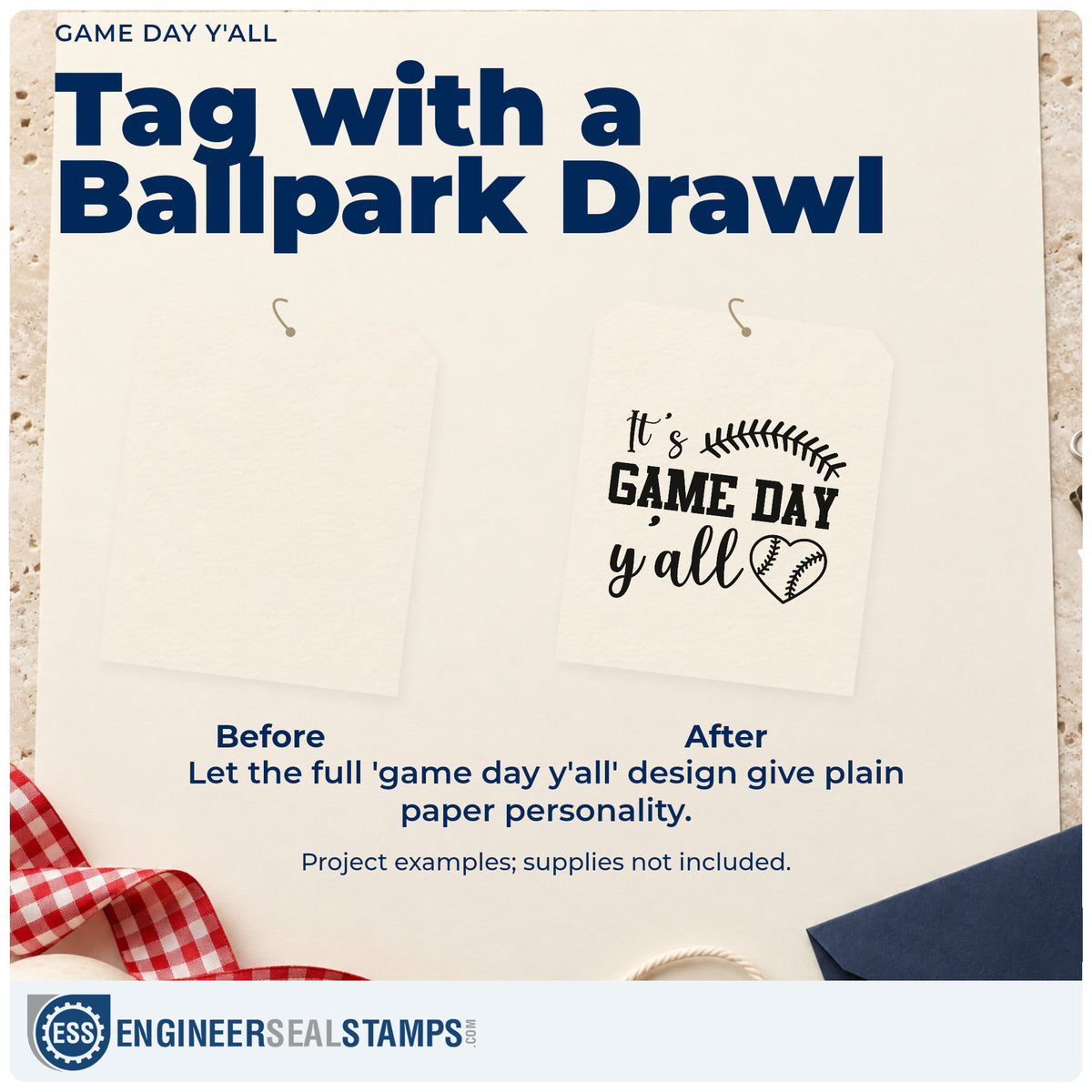 GAME DAY Y'ALL

Tag with a Ballpark Drawl

It's
GAME DAY
y'all

Before

After

Let the full 'game day y'all' design give plain paper personality.

Project examples; supplies not included.

ESS ENGINEERSEALSTAMPS.COM