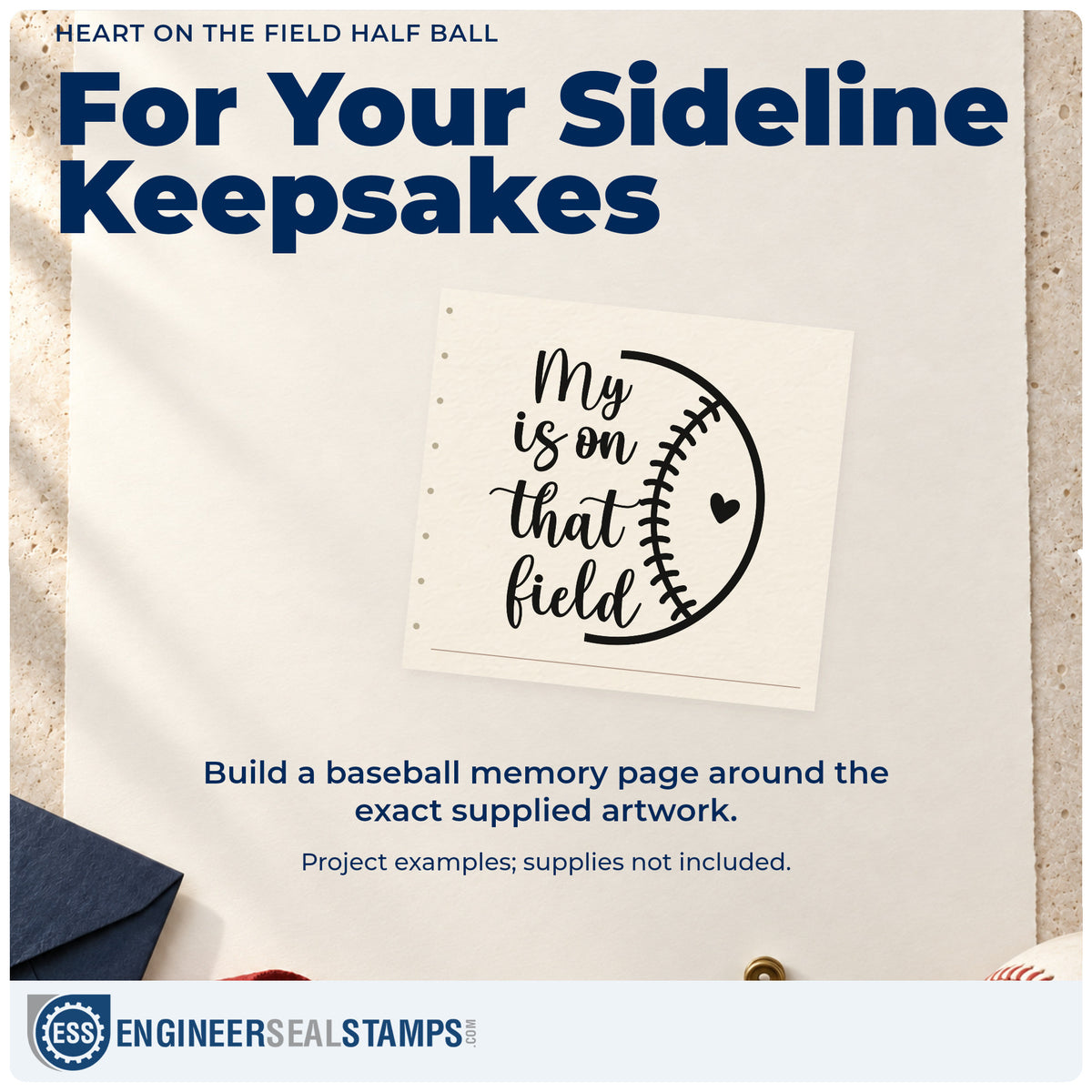 HEART ON THE FIELD HALF BALL

For Your Sideline Keepsakes

My
is on
that
field

Build a baseball memory page around the exact supplied artwork.

Project examples; supplies not included.

ESS ENGINEERSEALSTAMPS.COM