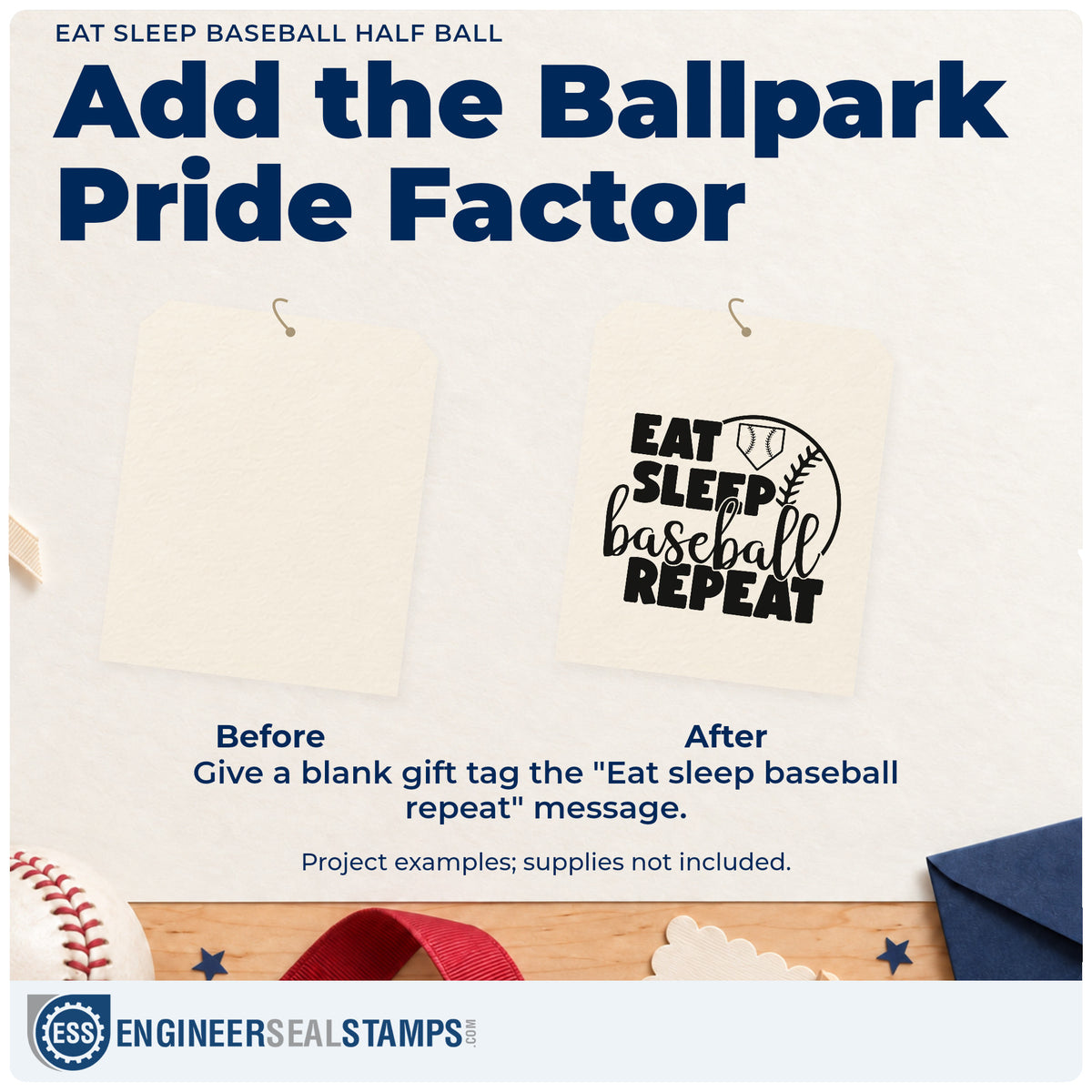 EAT SLEEP BASEBALL HALF BALL

Add the Ballpark Pride Factor

EAT SLEEP baseball REPEAT

Before

After

Give a blank gift tag the "Eat sleep baseball repeat" message.

Project examples; supplies not included.

ESS ENGINEERSEALSTAMPS.COM