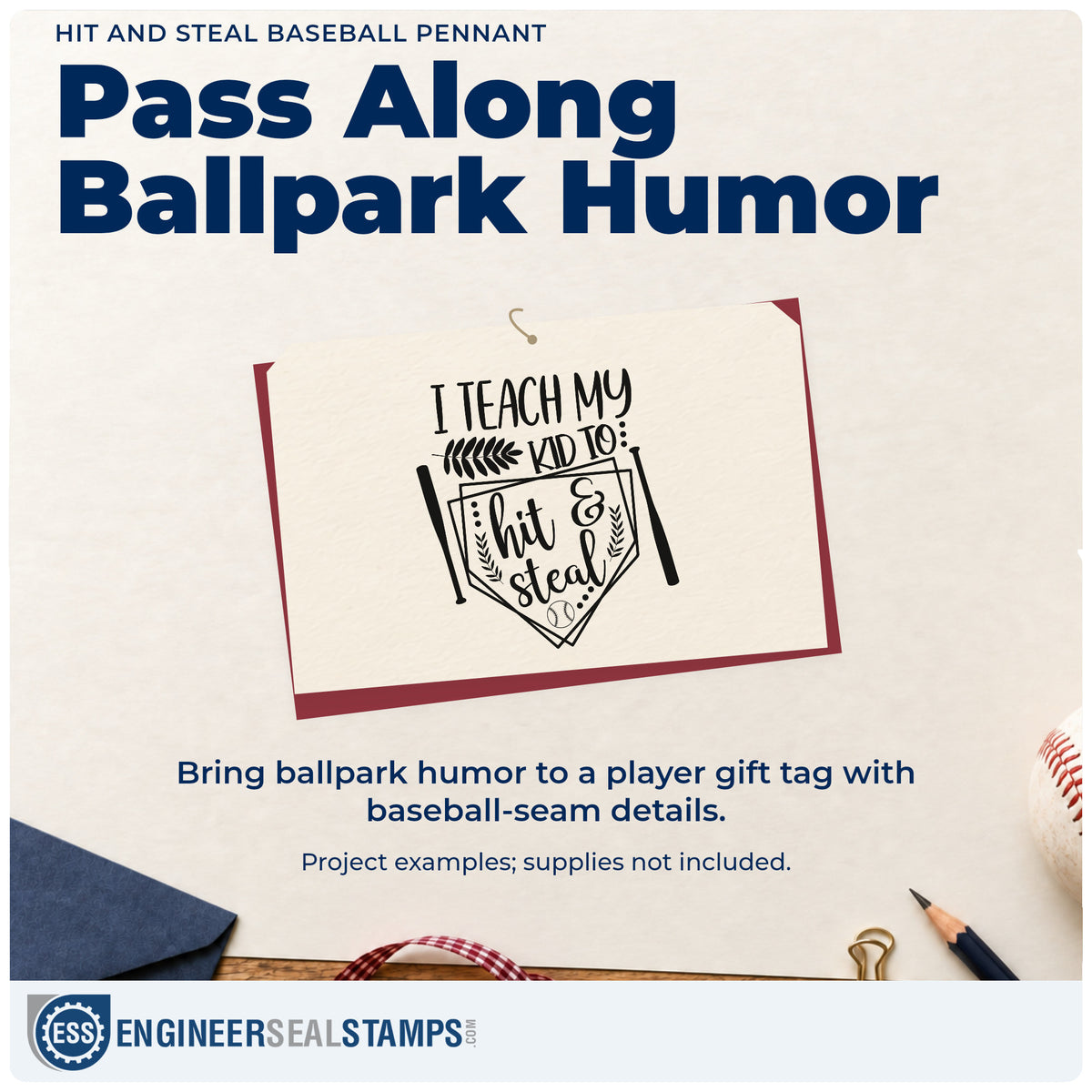 HIT AND STEAL BASEBALL PENNANT

Pass Along Ballpark Humor

I TEACH MY KID TO hit & steal

Bring ballpark humor to a player gift tag with baseball-seam details.

Project examples; supplies not included.

ESS ENGINEERSEALSTAMPS.COM