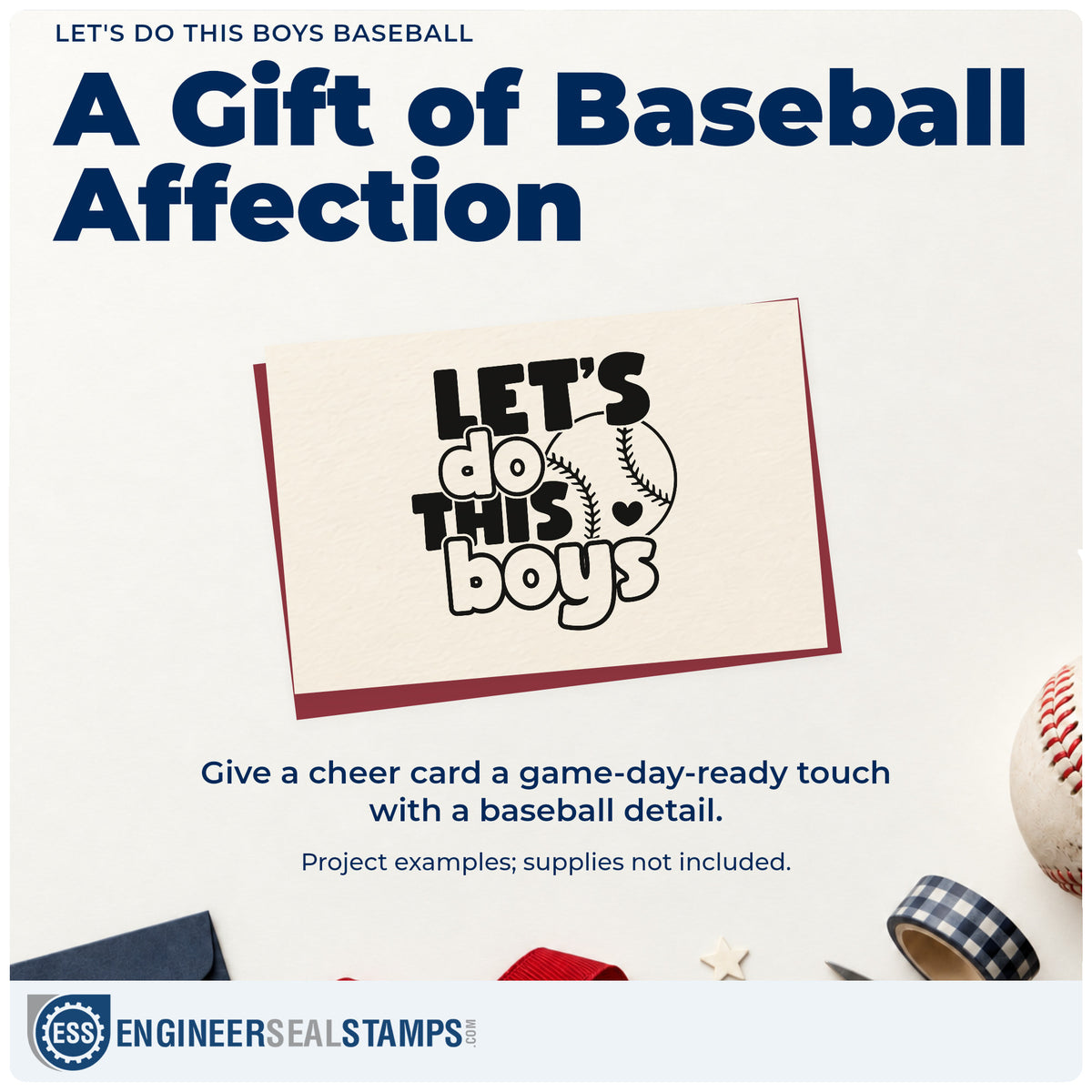 LET'S DO THIS BOYS BASEBALL

A Gift of Baseball Affection

LET'S do THIS boys

Give a cheer card a game-day-ready touch with a baseball detail.

Project examples; supplies not included.

ESS ENGINEERSEALSTAMPS.COM