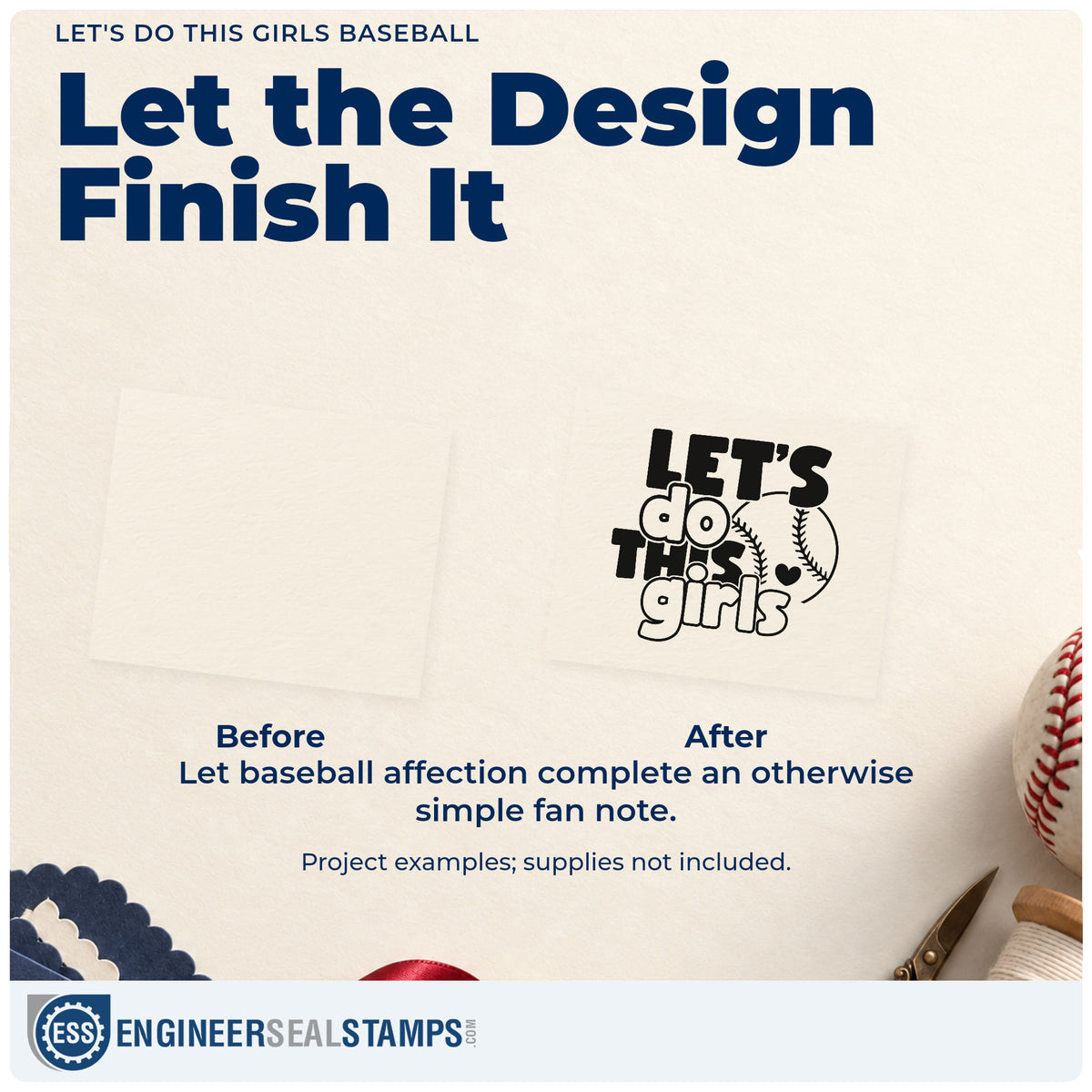 LET'S DO THIS GIRLS BASEBALL

Let the Design Finish It

LET'S do THIS girls

Before

After

Let baseball affection complete an otherwise simple fan note.

Project examples; supplies not included.

ESS ENGINEERSEALSTAMPS.COM