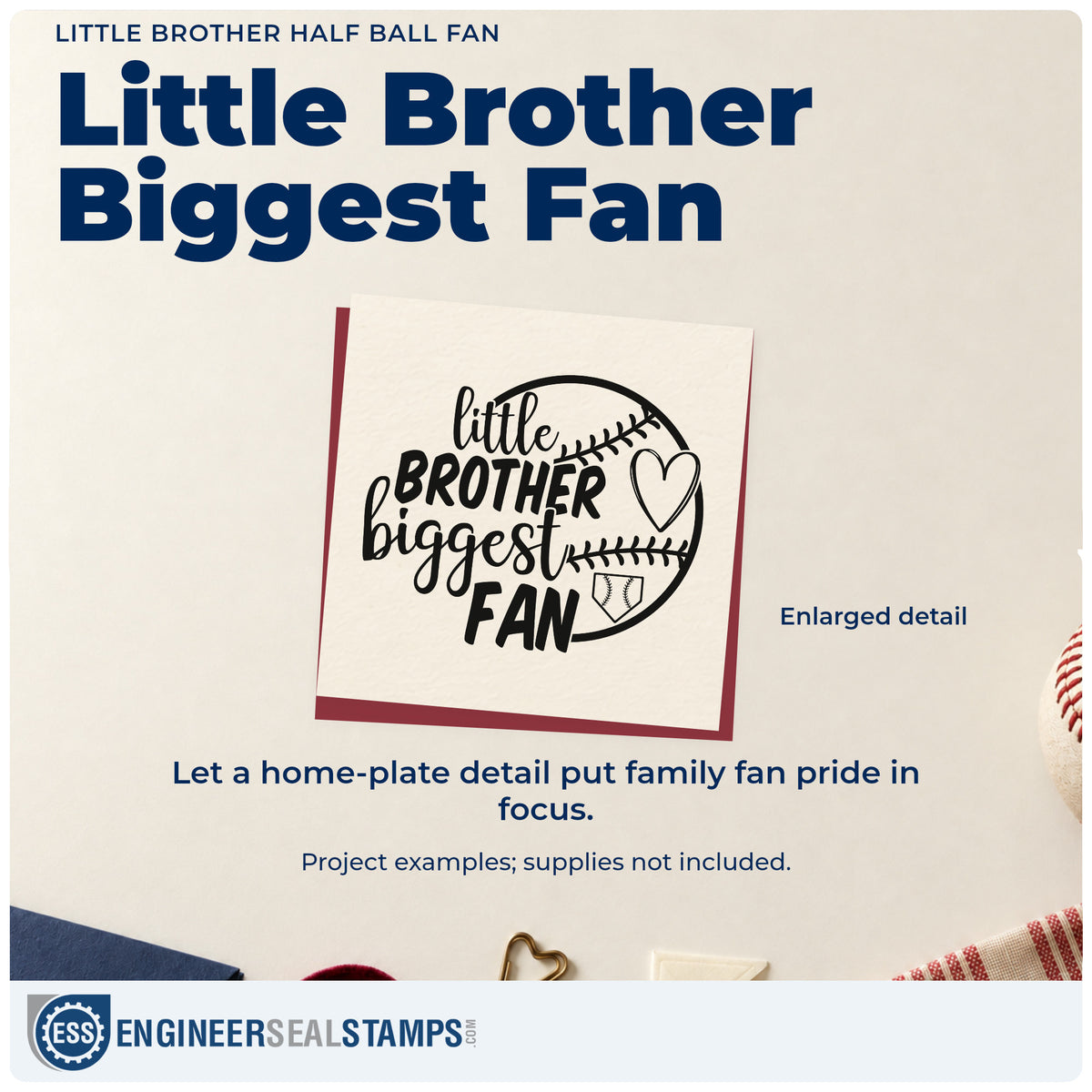 LITTLE BROTHER HALF BALL FAN

Little Brother Biggest Fan

little
BROTHER
biggest
FAN

Enlarged detail

Let a home-plate detail put family fan pride in focus.

Project examples; supplies not included.

ESS ENGINEERSEALSTAMPS.COM