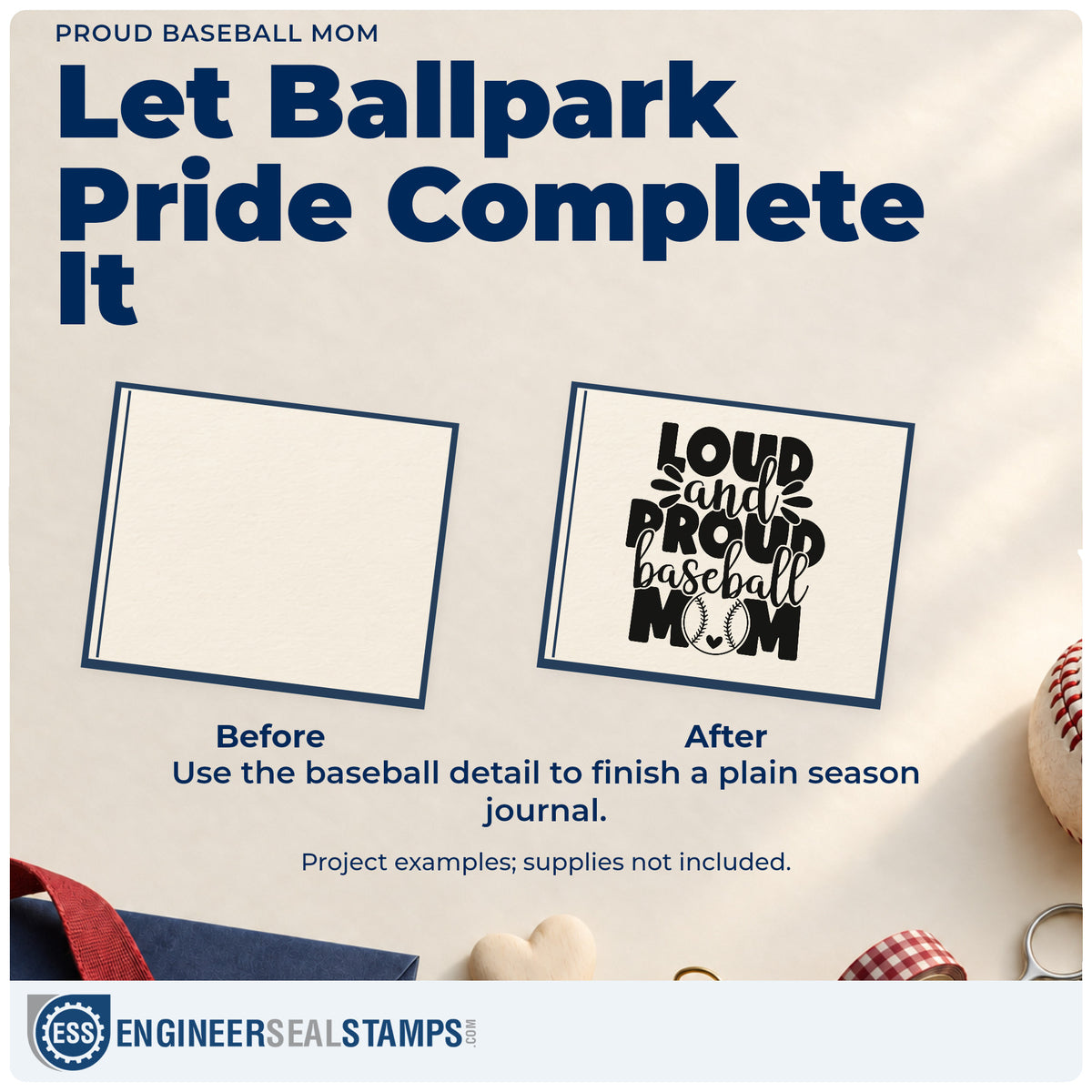 PROUD BASEBALL MOM

Let Ballpark Pride Complete It

LOUD
and
PROUD
baseball
MOM

Before

After

Use the baseball detail to finish a plain season journal.

Project examples; supplies not included.

ESS ENGINEERSEALSTAMPS.COM