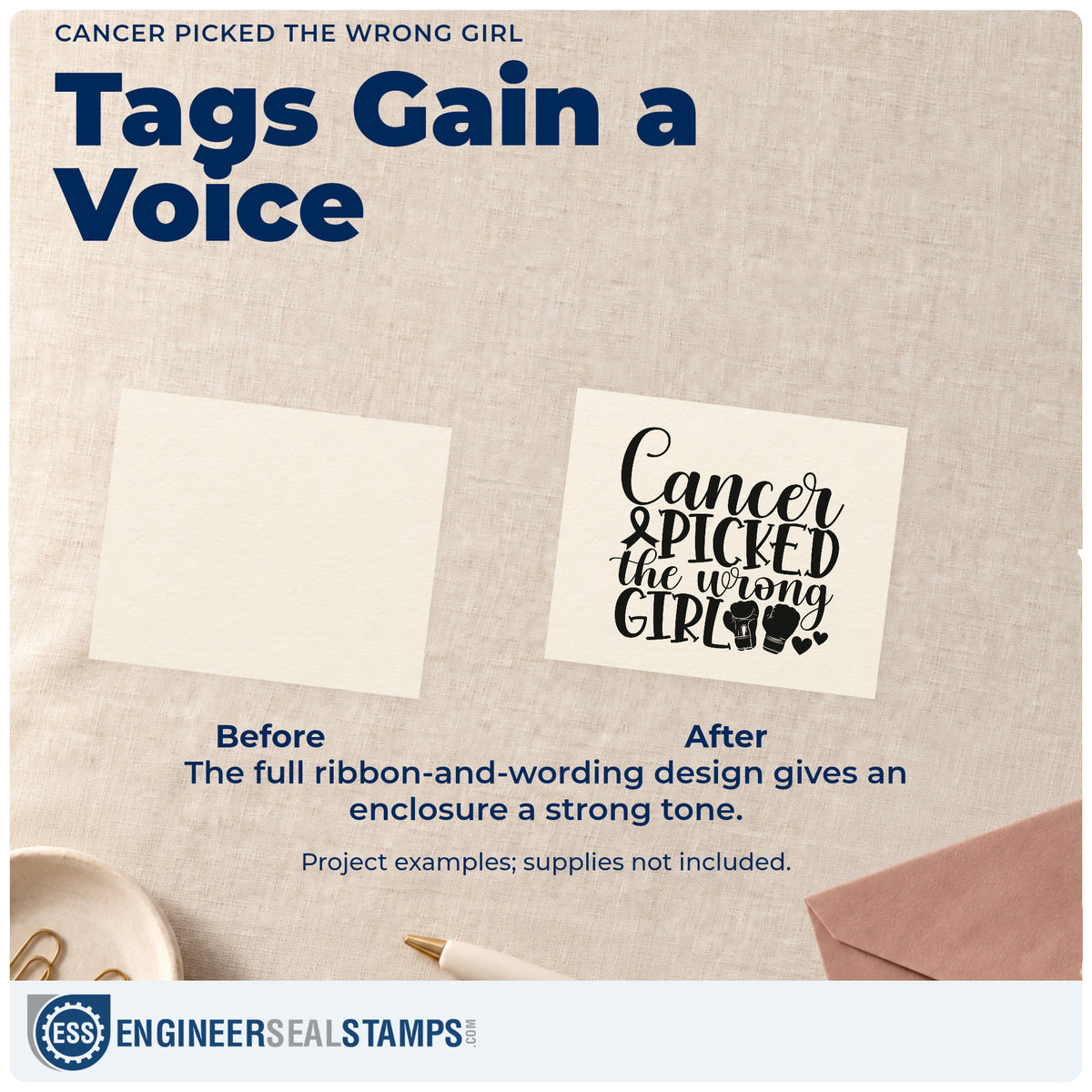 CANCER PICKED THE WRONG GIRL

Tags Gain a Voice

Cancer PICKED the wrong GIRL

Before

After

The full ribbon-and-wording design gives an enclosure a strong tone.

Project examples; supplies not included.

ESS ENGINEERSEALSTAMPS.COM