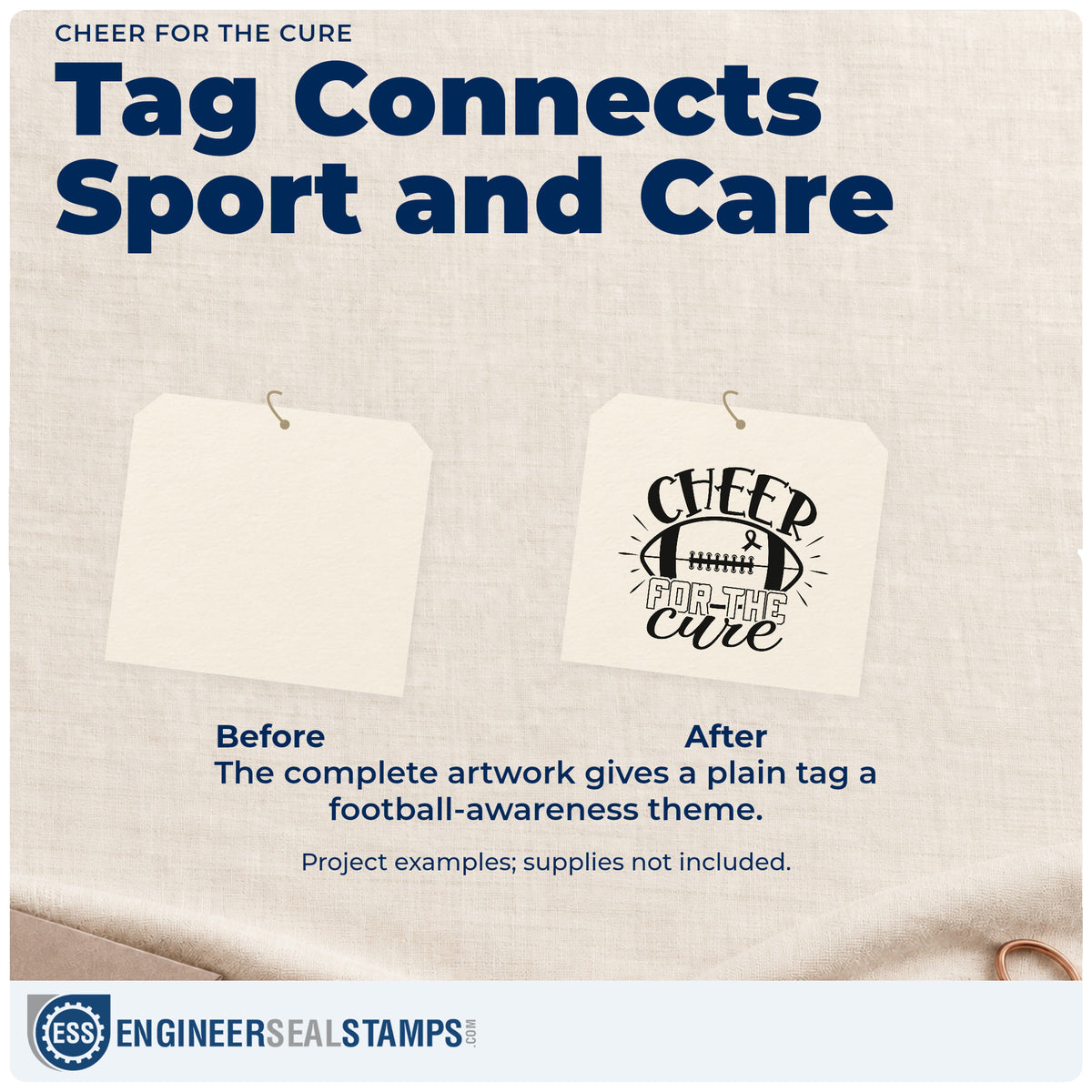 CHEER FOR THE CURE

Tag Connects Sport and Care

CHEER
FOR-THE
cure

Before

After

The complete artwork gives a plain tag a football-awareness theme.

Project examples; supplies not included.

ESS ENGINEERSEALSTAMPS.COM