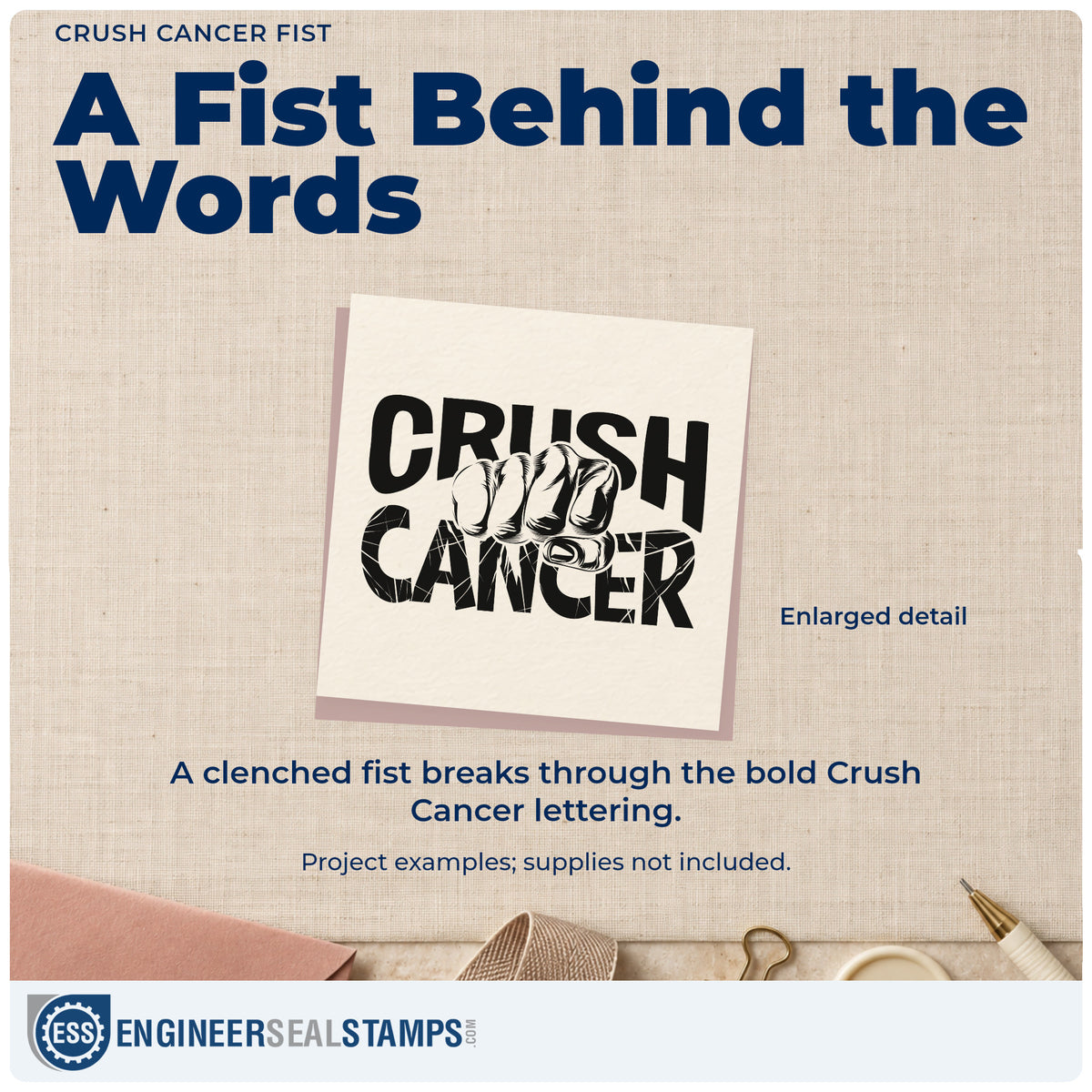 CRUSH CANCER FIST

A Fist Behind the Words

CRUSH
CANCER

Enlarged detail

A clenched fist breaks through the bold Crush Cancer lettering.

Project examples; supplies not included.

ESS ENGINEERSEALSTAMPS.COM