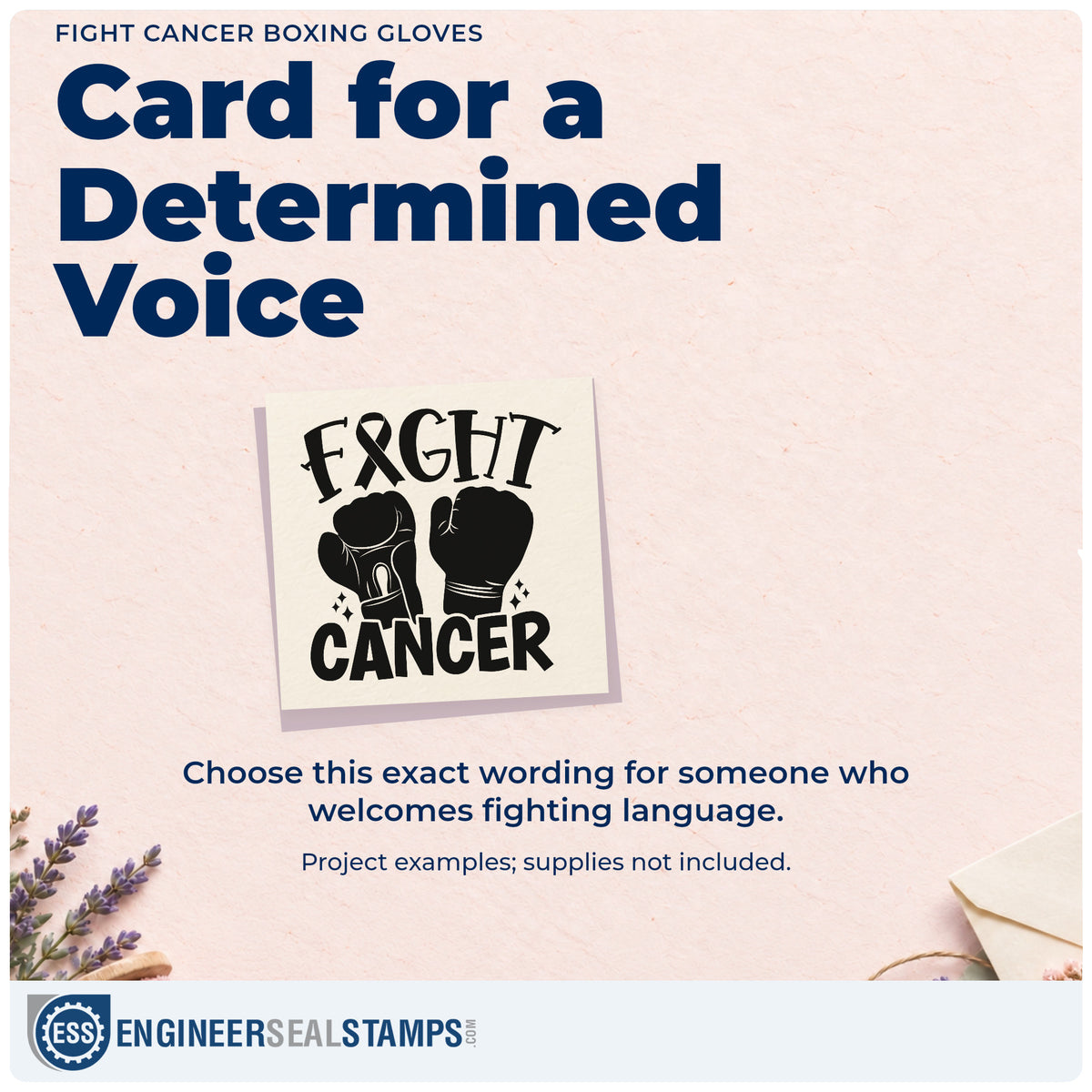 FIGHT CANCER BOXING GLOVES

Card for a Determined Voice

FIGHT
CANCER

Choose this exact wording for someone who welcomes fighting language.

Project examples; supplies not included.

ESS ENGINEERSEALSTAMPS.COM