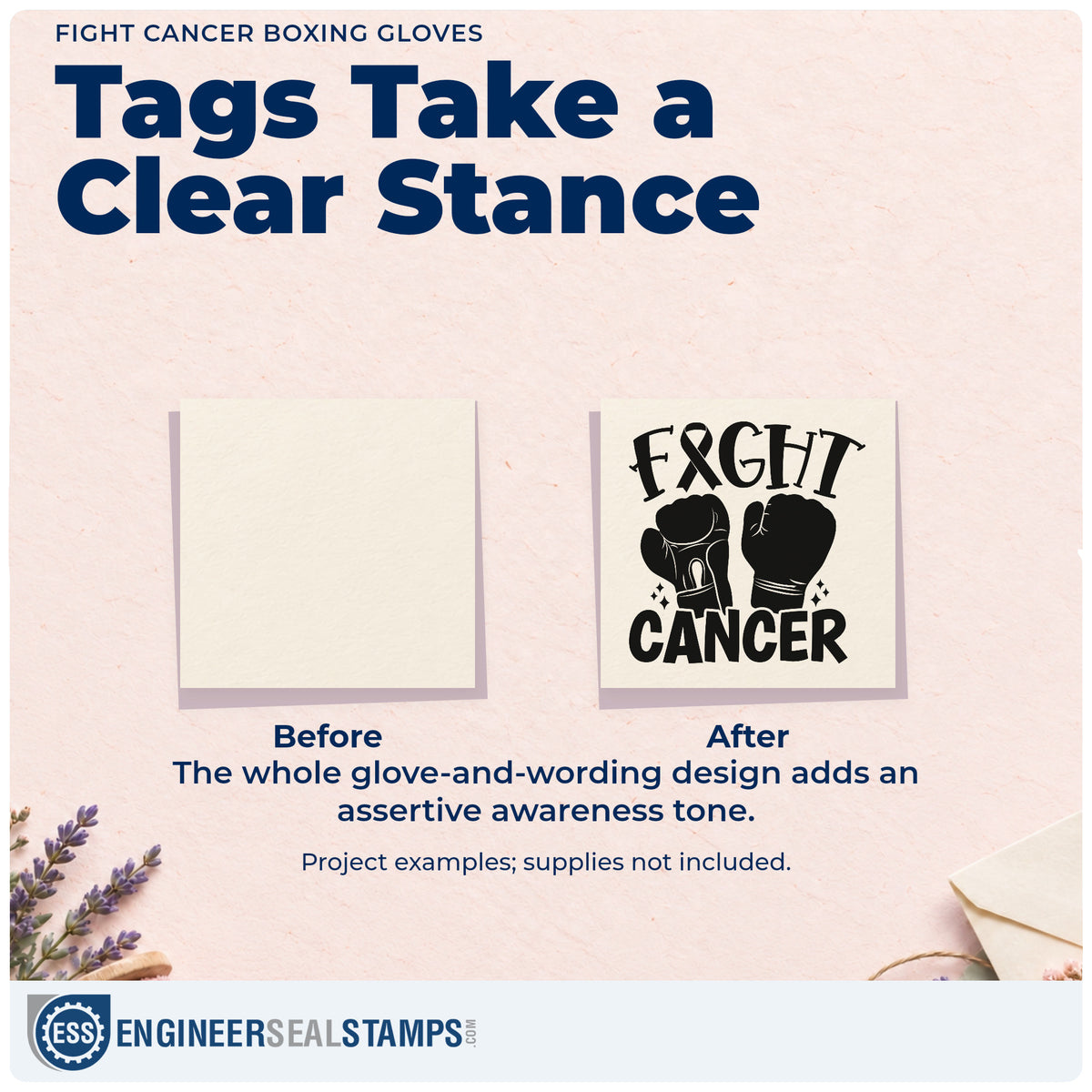 FIGHT CANCER BOXING GLOVES

Tags Take a Clear Stance

FIGHT

CANCER

Before

After

The whole glove-and-wording design adds an assertive awareness tone.

Project examples; supplies not included.

ESS

ENGINEERSEALSTAMPS.COM