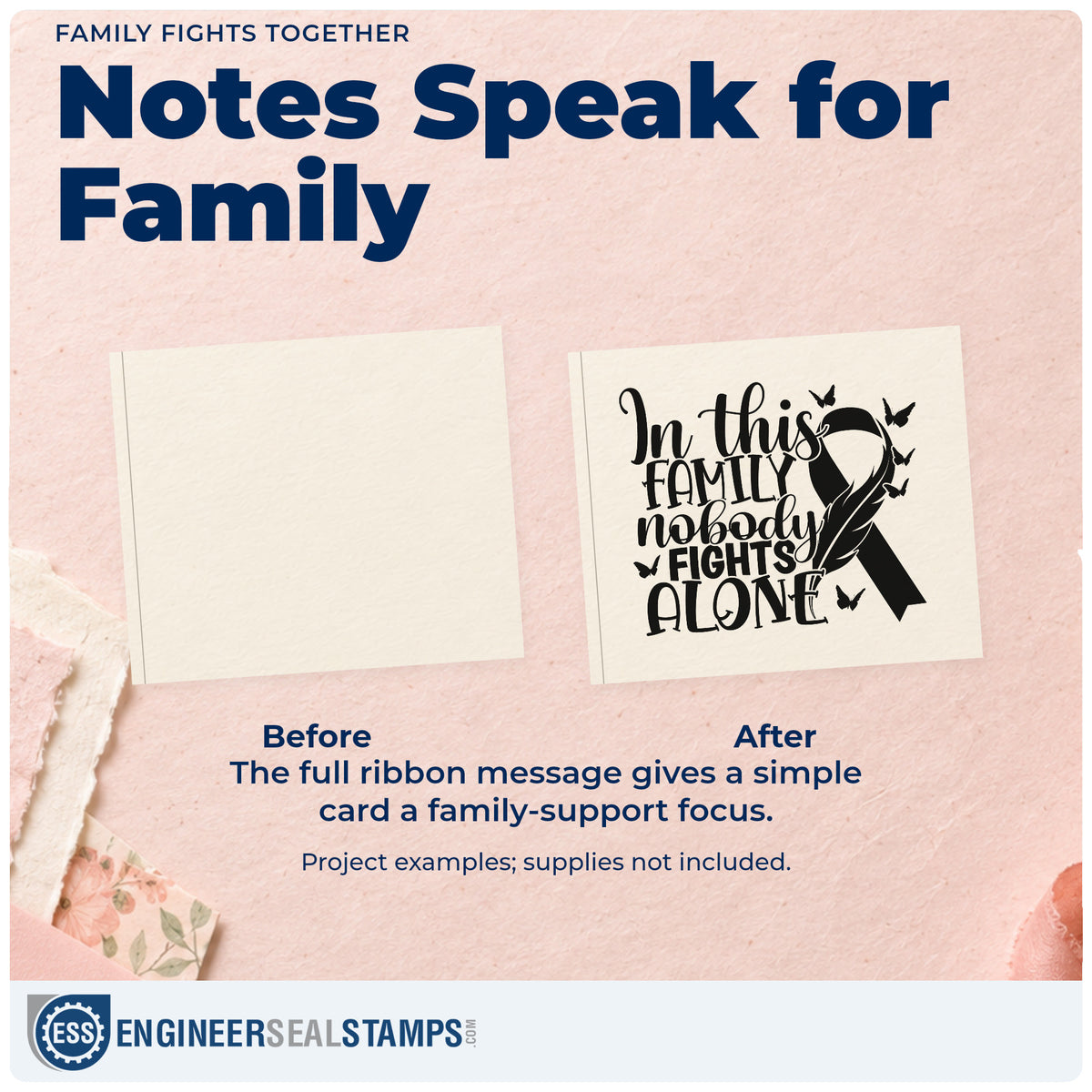 FAMILY FIGHTS TOGETHER

Notes Speak for Family

In this FAMILY nobody FIGHTS ALONE

Before

After

The full ribbon message gives a simple card a family-support focus.

Project examples; supplies not included.

ESS ENGINEERSEALSTAMPS.COM