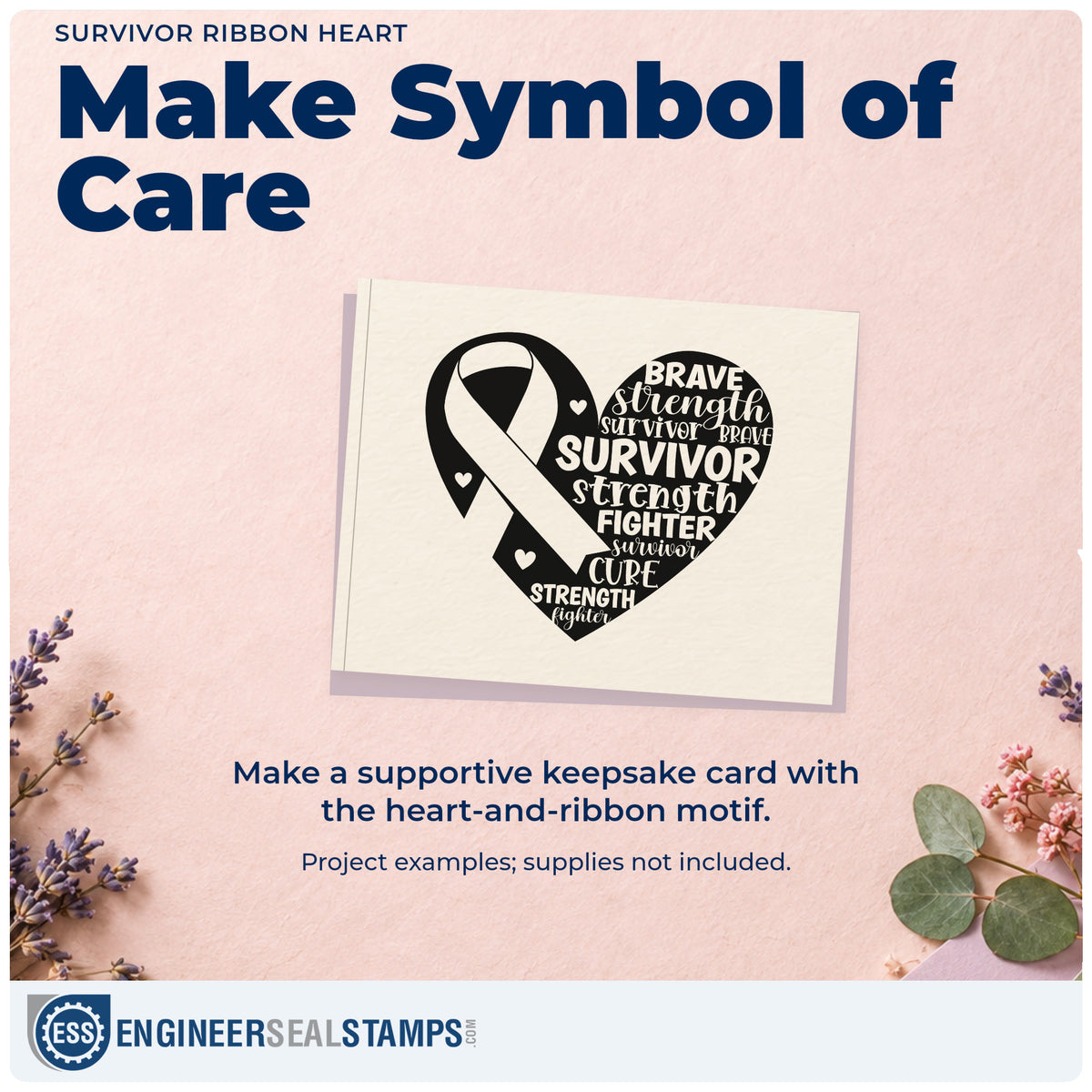 SURVIVOR RIBBON HEART

Make Symbol of Care

BRAVE
strength
survivor
BRAVE
SURVIVOR
strength
FIGHTER
survivor
CURE
STRENGTH
fighter

Make a supportive keepsake card with the heart-and-ribbon motif.

Project examples; supplies not included.

ESS
ENGINEERSEALSTAMPS.COM