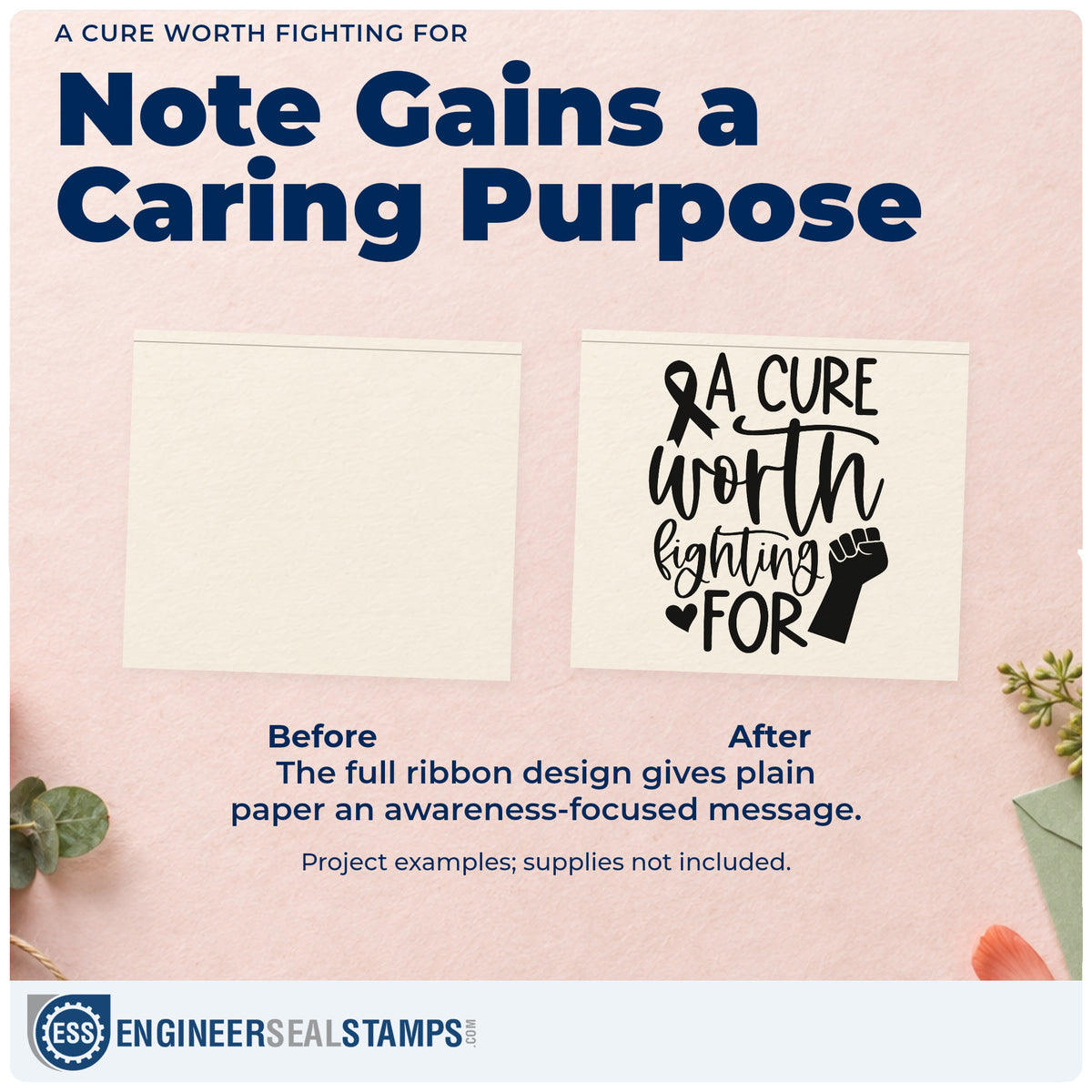 A CURE WORTH FIGHTING FOR

Note Gains a Caring Purpose

A CURE worth fighting FOR

Before

After

The full ribbon design gives plain paper an awareness-focused message.

Project examples; supplies not included.

ESS ENGINEERSEALSTAMPS.COM