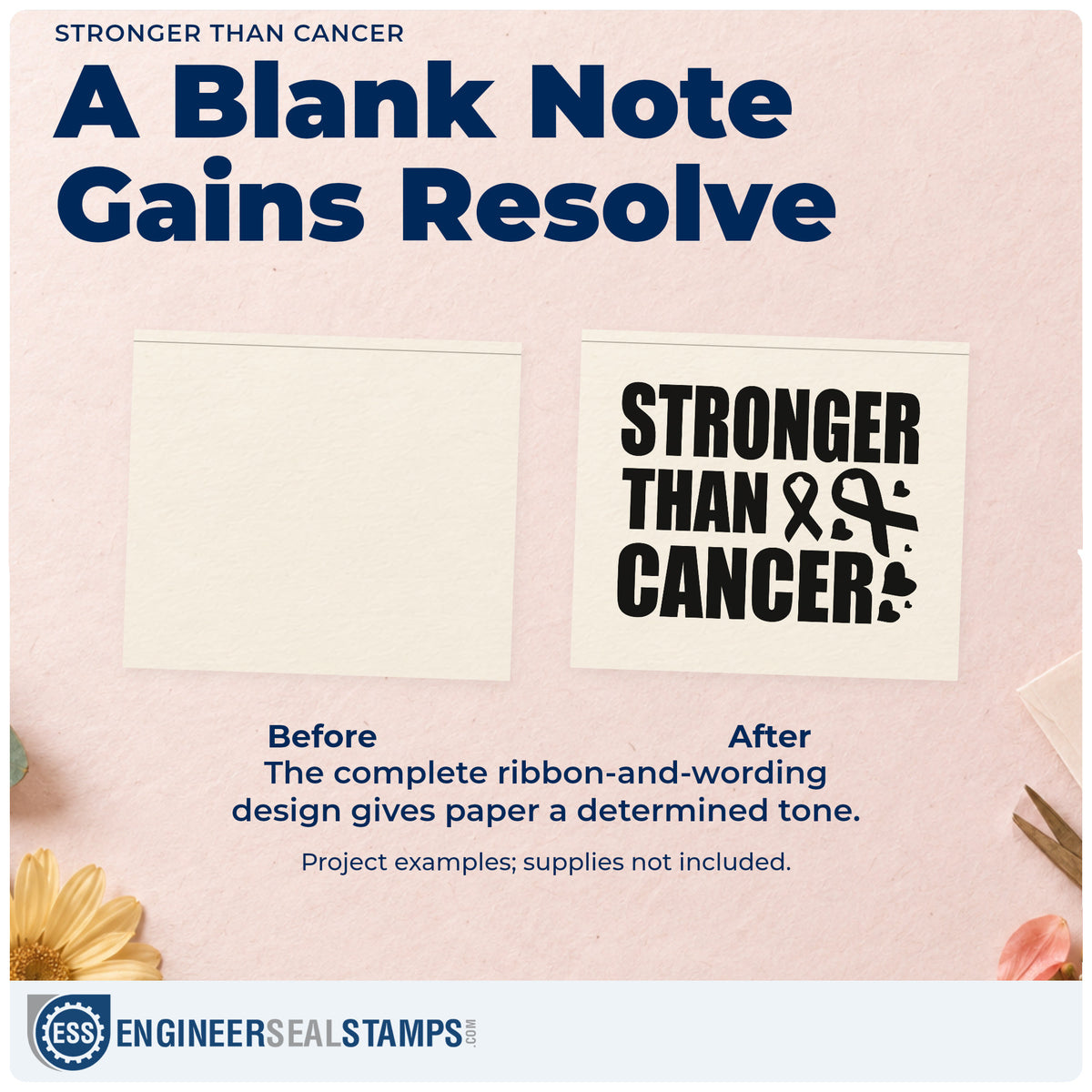 STRONGER THAN CANCER

A Blank Note Gains Resolve

STRONGER
THAN
CANCER

Before

After

The complete ribbon-and-wording design gives paper a determined tone.

Project examples; supplies not included.

ESS

ENGINEERSEALSTAMPS.COM