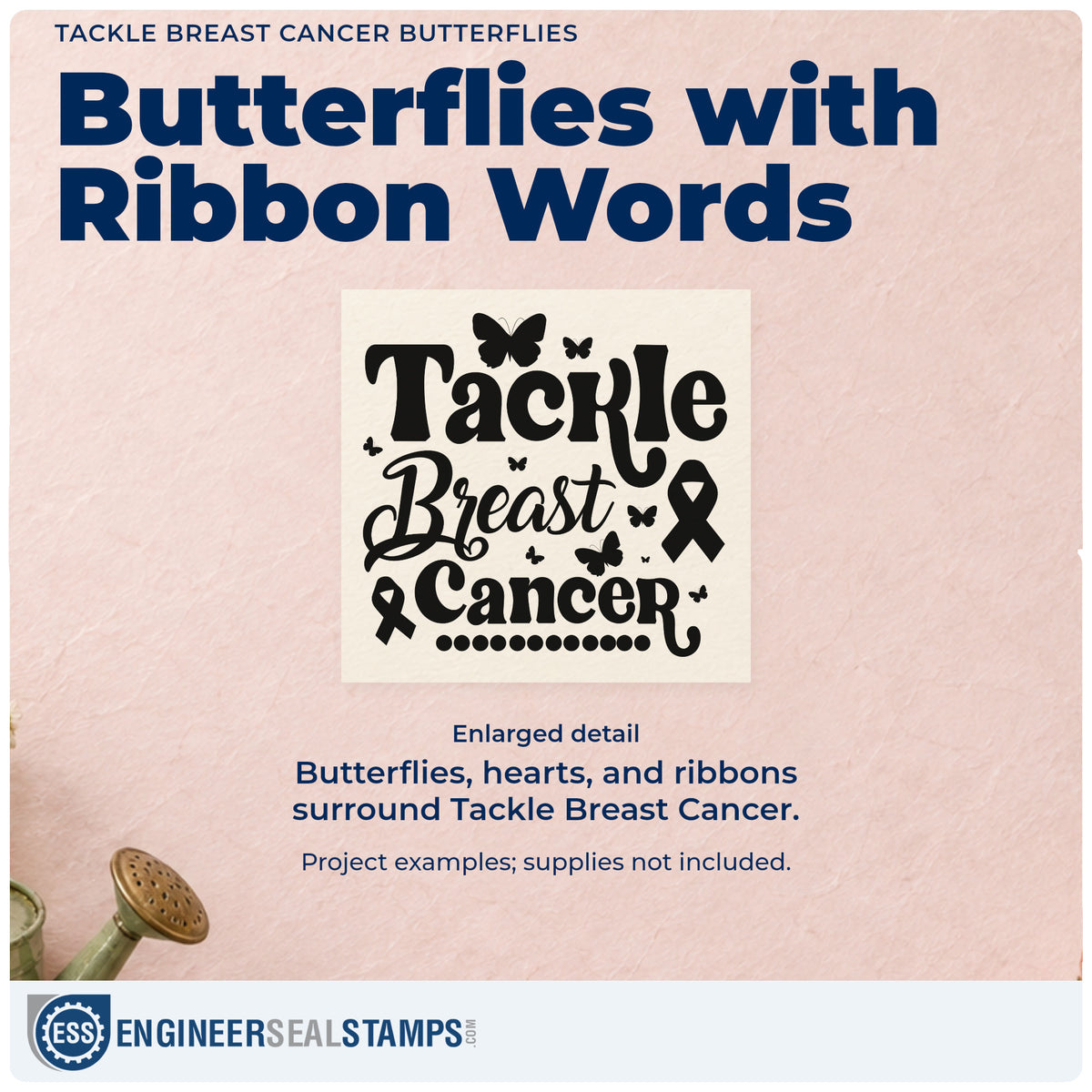 TACKLE BREAST CANCER BUTTERFLIES

Butterflies with Ribbon Words

Tackle Breast Cancer

Enlarged detail

Butterflies, hearts, and ribbons surround Tackle Breast Cancer.

Project examples; supplies not included.

ESS ENGINEERSEALSTAMPS.COM