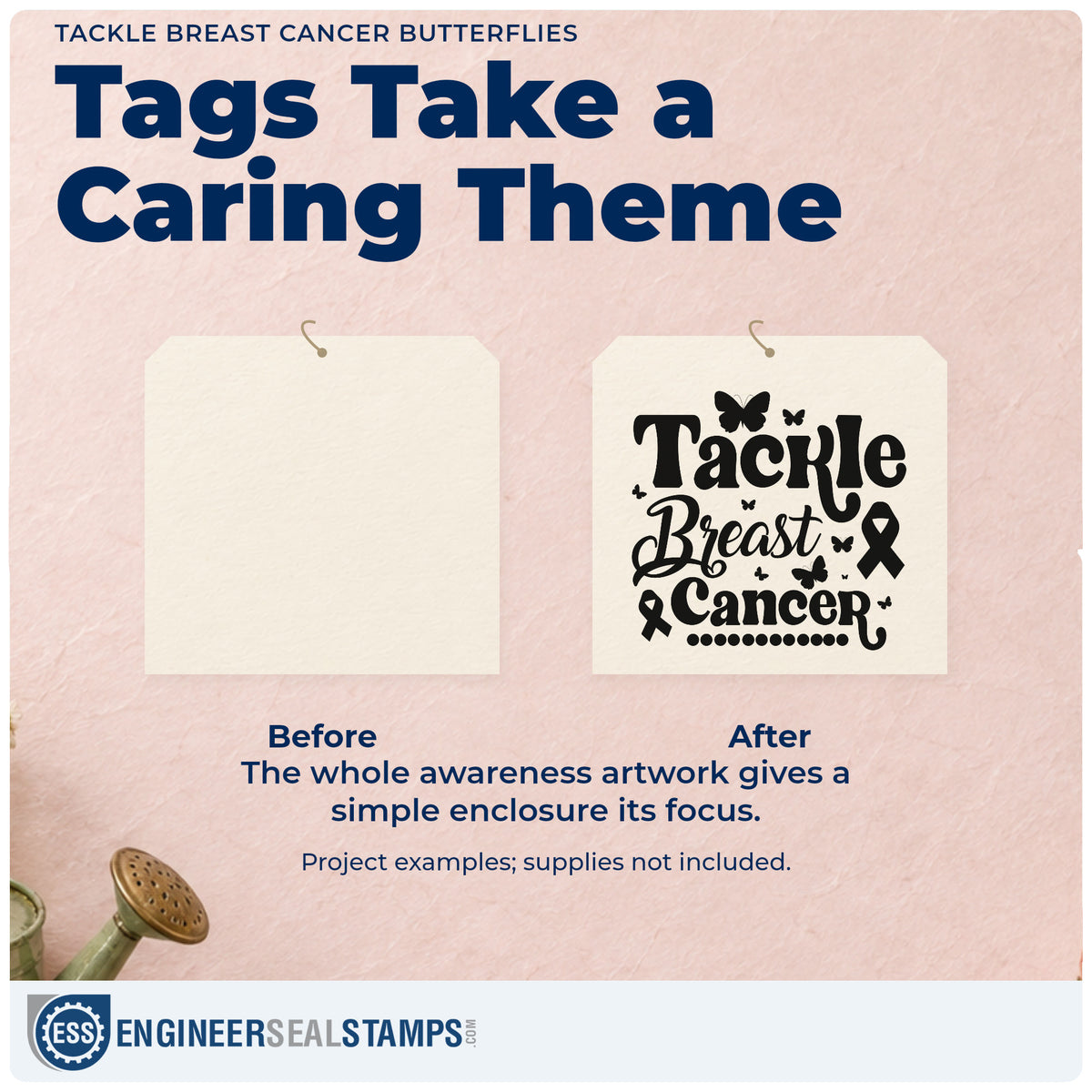 TACKLE BREAST CANCER BUTTERFLIES

Tags Take a Caring Theme

Tackle Breast Cancer

Before

After

The whole awareness artwork gives a simple enclosure its focus.

Project examples; supplies not included.

ESS ENGINEERSEALSTAMPS.COM