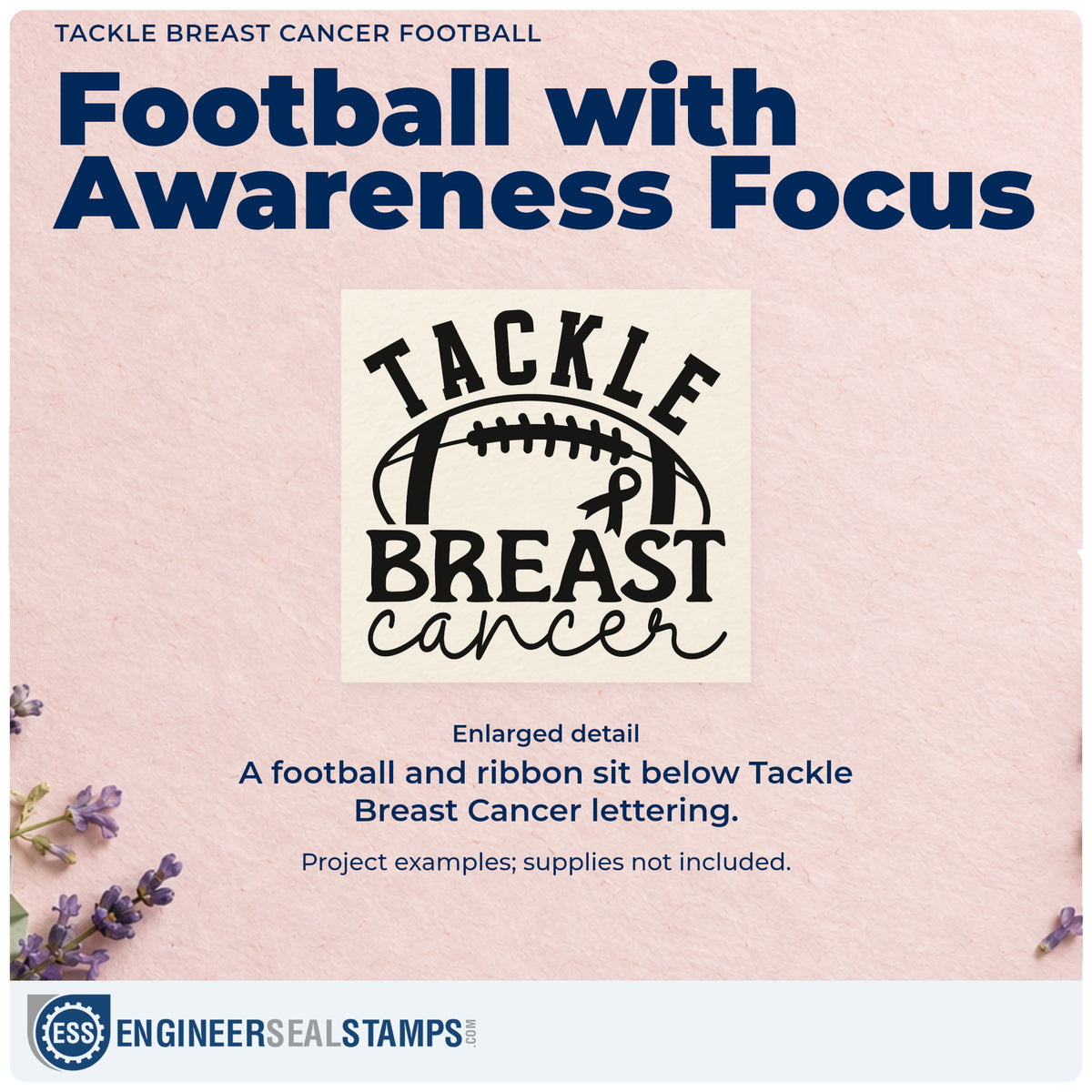 TACKLE BREAST CANCER FOOTBALL

Football with Awareness Focus

TACKLE
BREAST
cancer

Enlarged detail

A football and ribbon sit below Tackle Breast Cancer lettering.

Project examples; supplies not included.

ESS ENGINEERSEALSTAMPS.COM