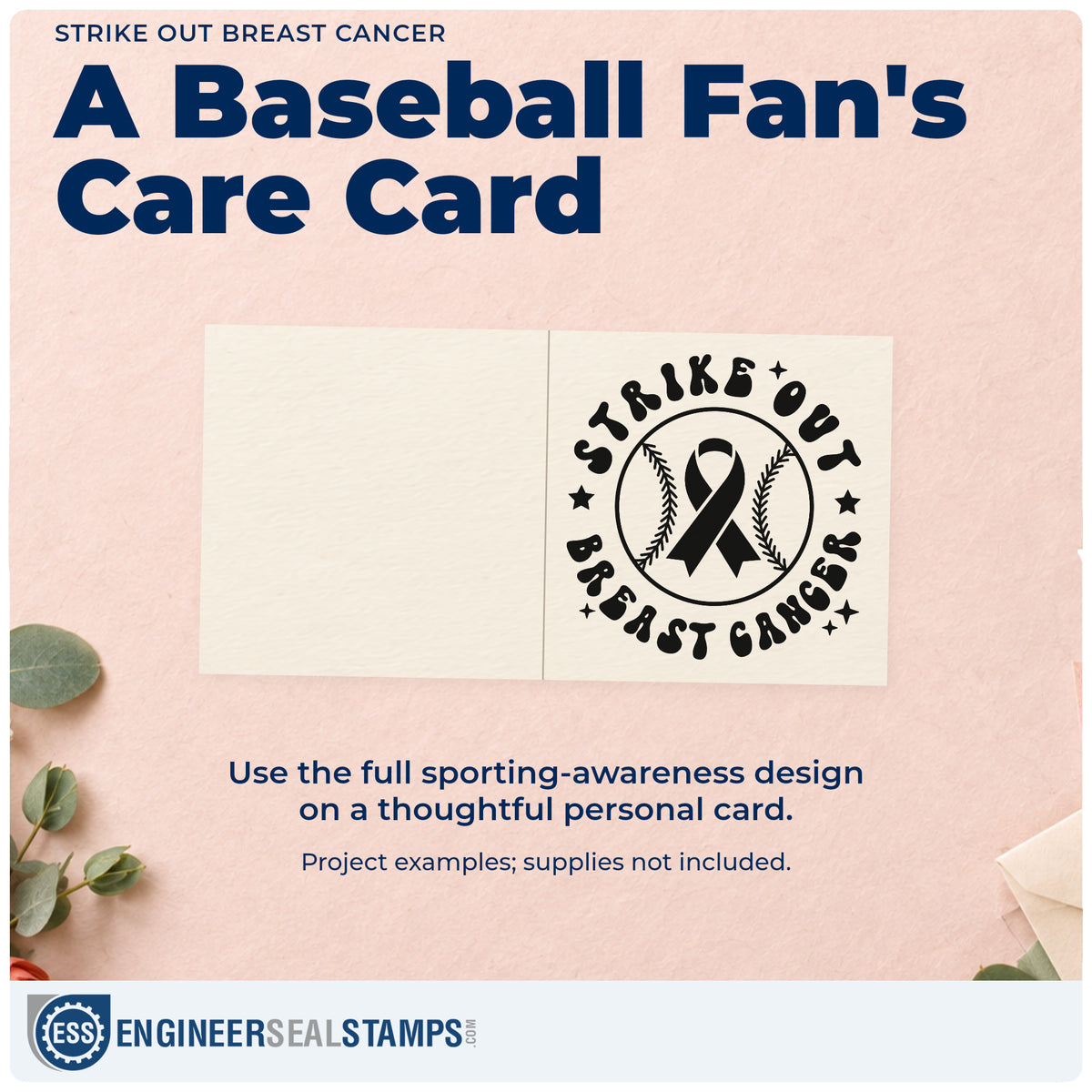 STRIKE OUT BREAST CANCER

A Baseball Fan's Care Card

STRIKE OUT
BREAST CANCER

Use the full sporting-awareness design on a thoughtful personal card.

Project examples; supplies not included.

ESS ENGINEERSEALSTAMPS.COM