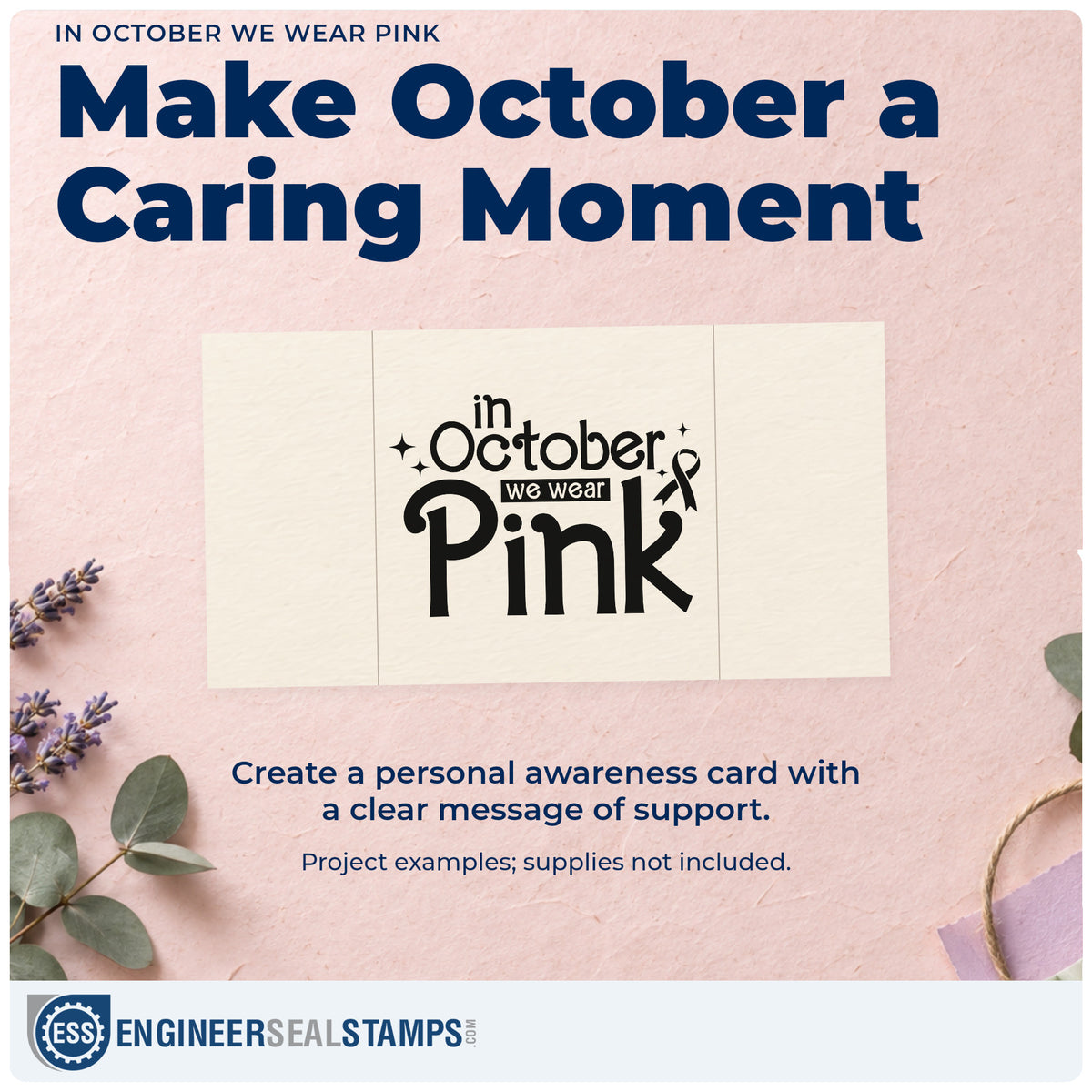 IN OCTOBER WE WEAR PINK

Make October a Caring Moment

in October we wear Pink

Create a personal awareness card with a clear message of support.

Project examples; supplies not included.

ESS ENGINEERSEALSTAMPS.COM