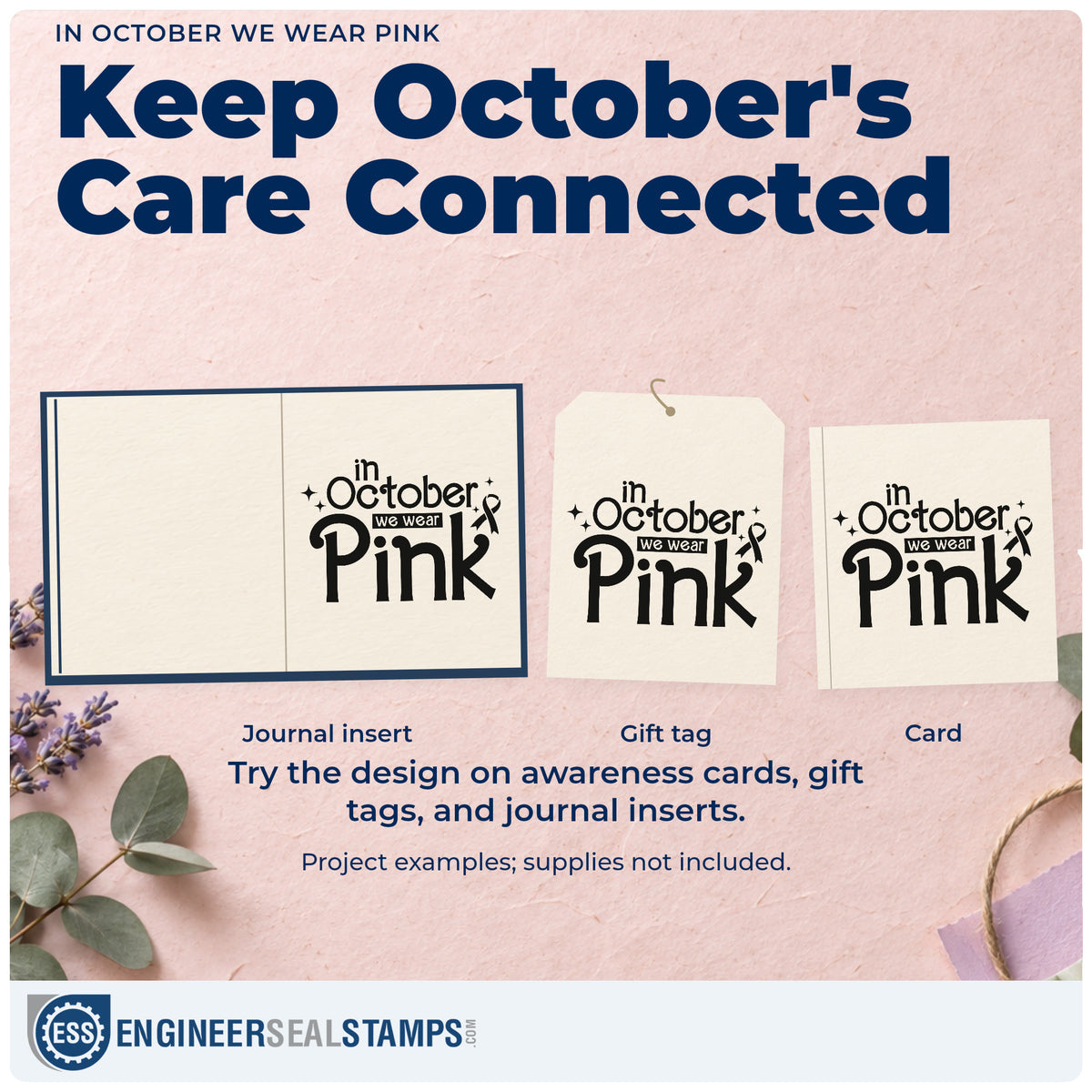 IN OCTOBER WE WEAR PINK

Keep October's Care Connected

in October we wear Pink

in October we wear Pink

in October we wear Pink

Journal insert

Gift tag

Card

Try the design on awareness cards, gift tags, and journal inserts.

Project examples; supplies not included.

ESS ENGINEERSEALSTAMPS.COM