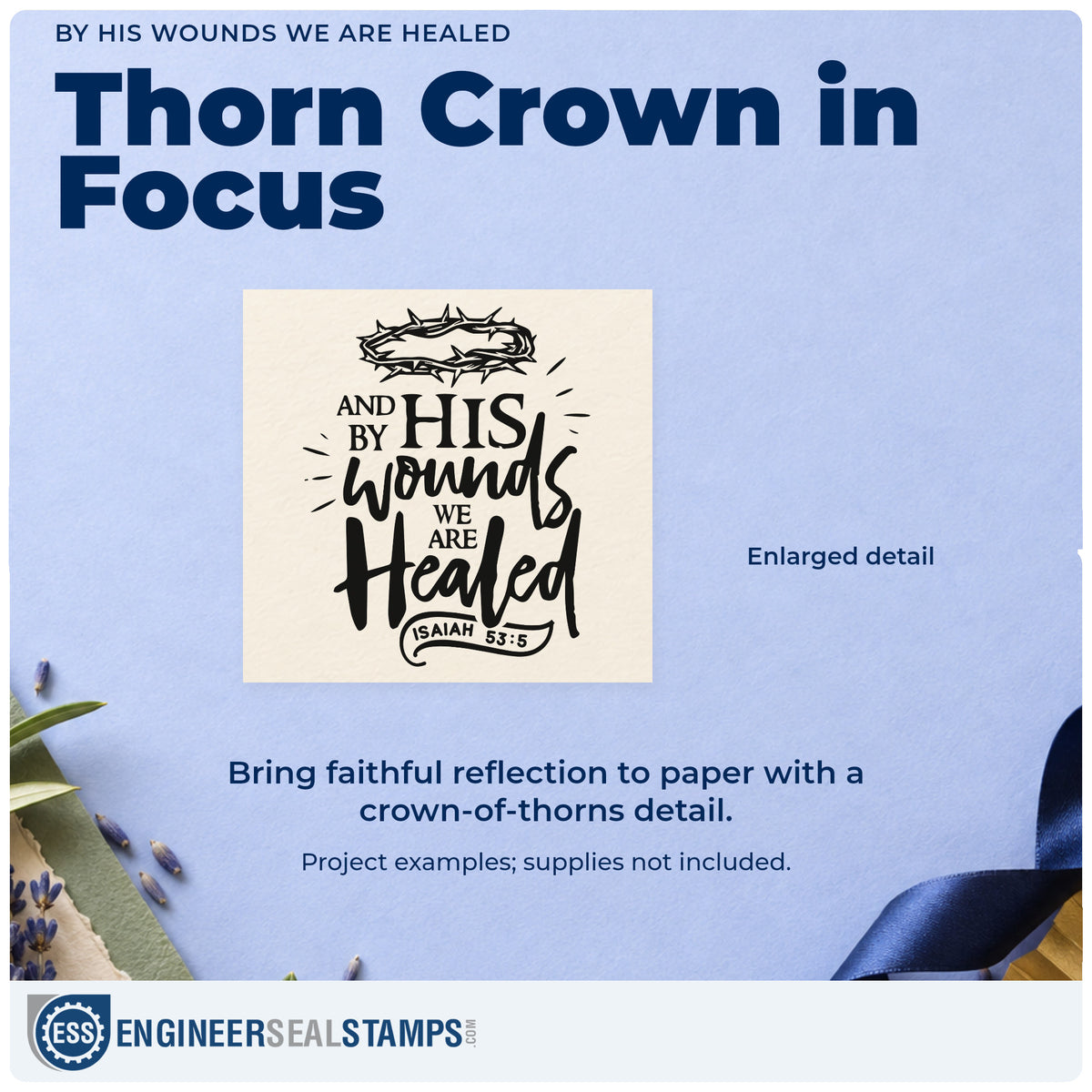 BY HIS WOUNDS WE ARE HEALED

Thorn Crown in Focus

AND BY HIS wounds WE ARE Healed

ISAIAH 53:5

Enlarged detail

Bring faithful reflection to paper with a crown-of-thorns detail.

Project examples; supplies not included.

ESS ENGINEERSEALSTAMPS.COM