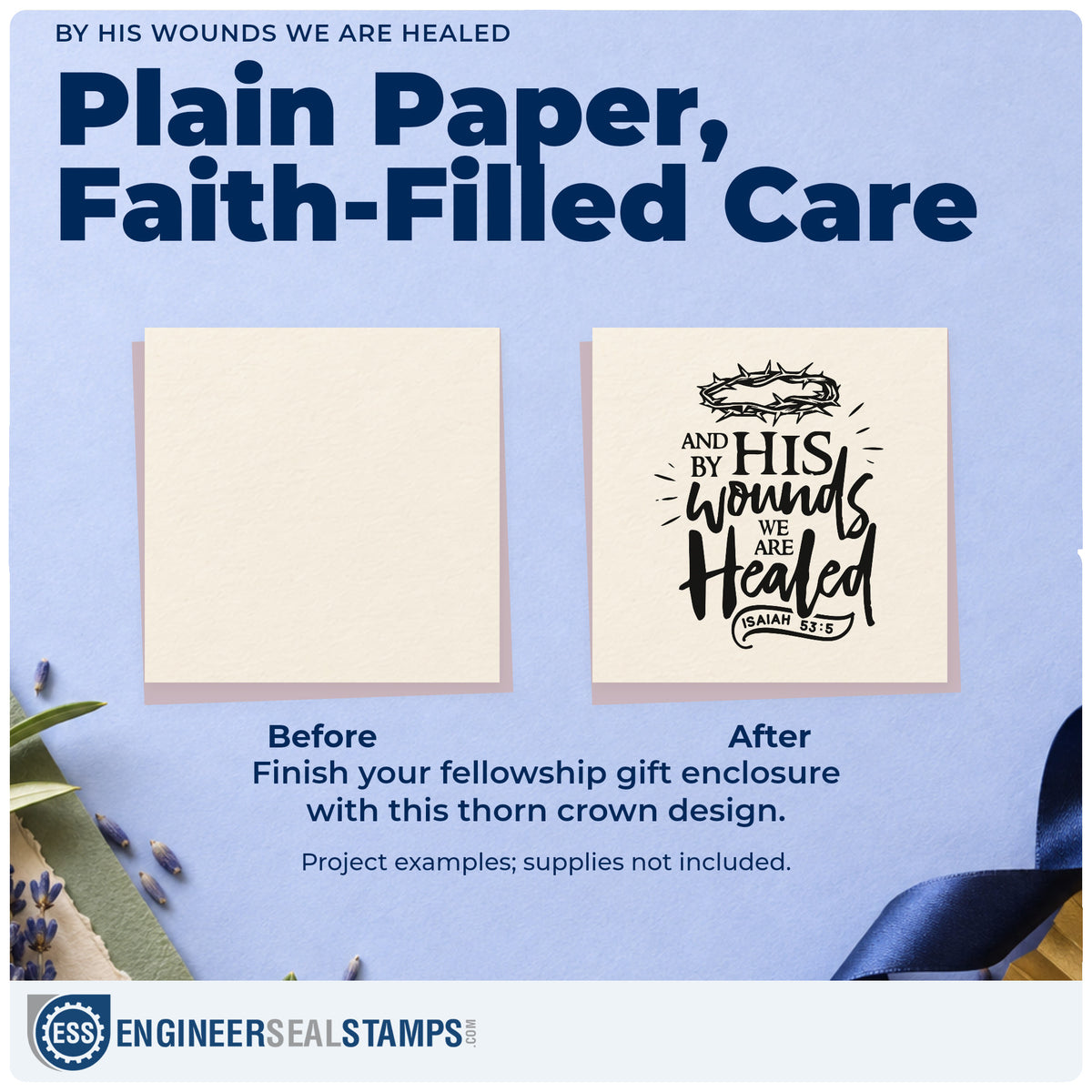 BY HIS WOUNDS WE ARE HEALED

Plain Paper, Faith-Filled Care

AND BY HIS wounds WE ARE Healed
ISAIAH 53:5

Before

After

Finish your fellowship gift enclosure with this thorn crown design.

Project examples; supplies not included.

ESS ENGINEERSEALSTAMPS.COM