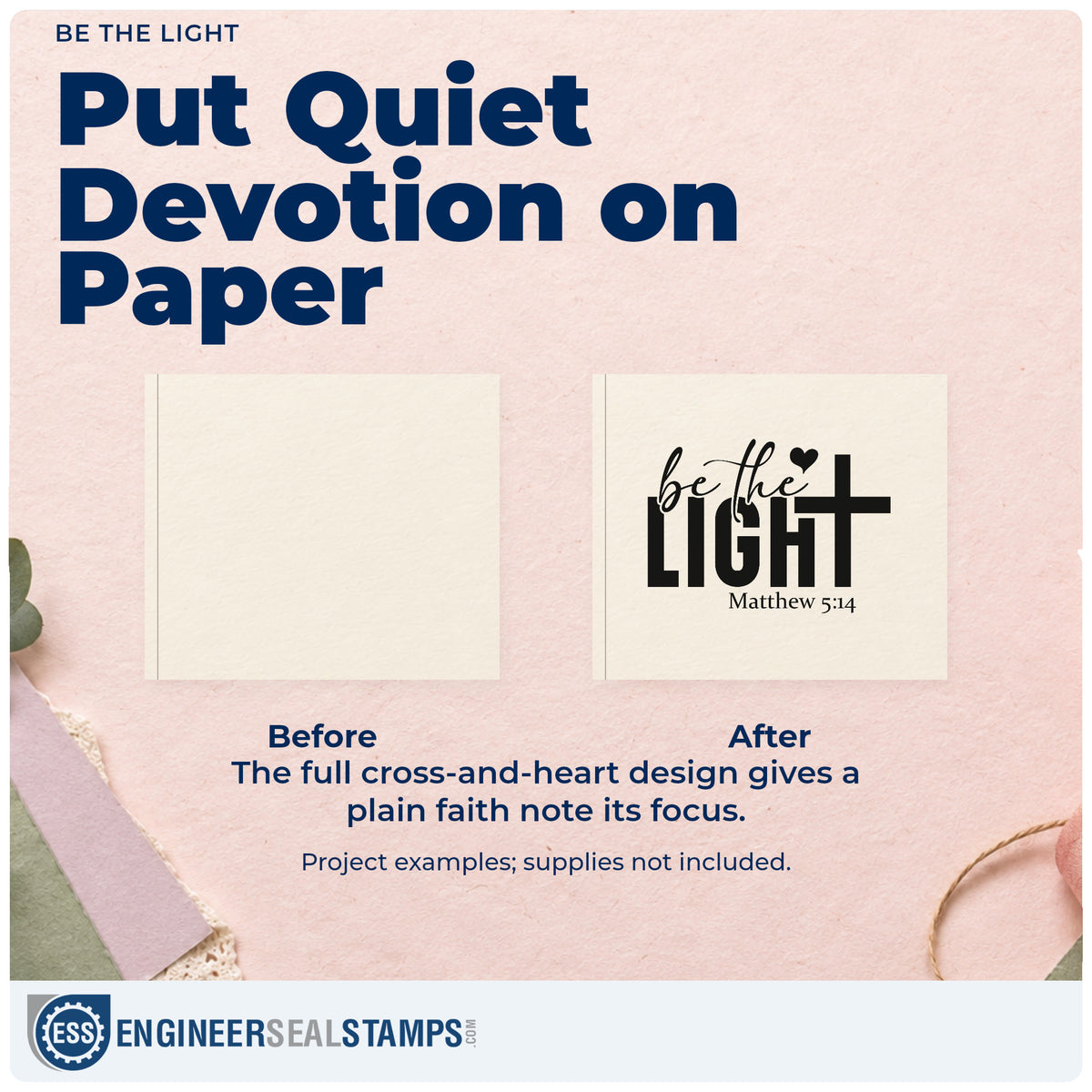 BE THE LIGHT

Put Quiet Devotion on Paper

be the
LIGHT
Matthew 5:14

Before

After

The full cross-and-heart design gives a plain faith note its focus.

Project examples; supplies not included.

ESS ENGINEERSEALSTAMPS.COM