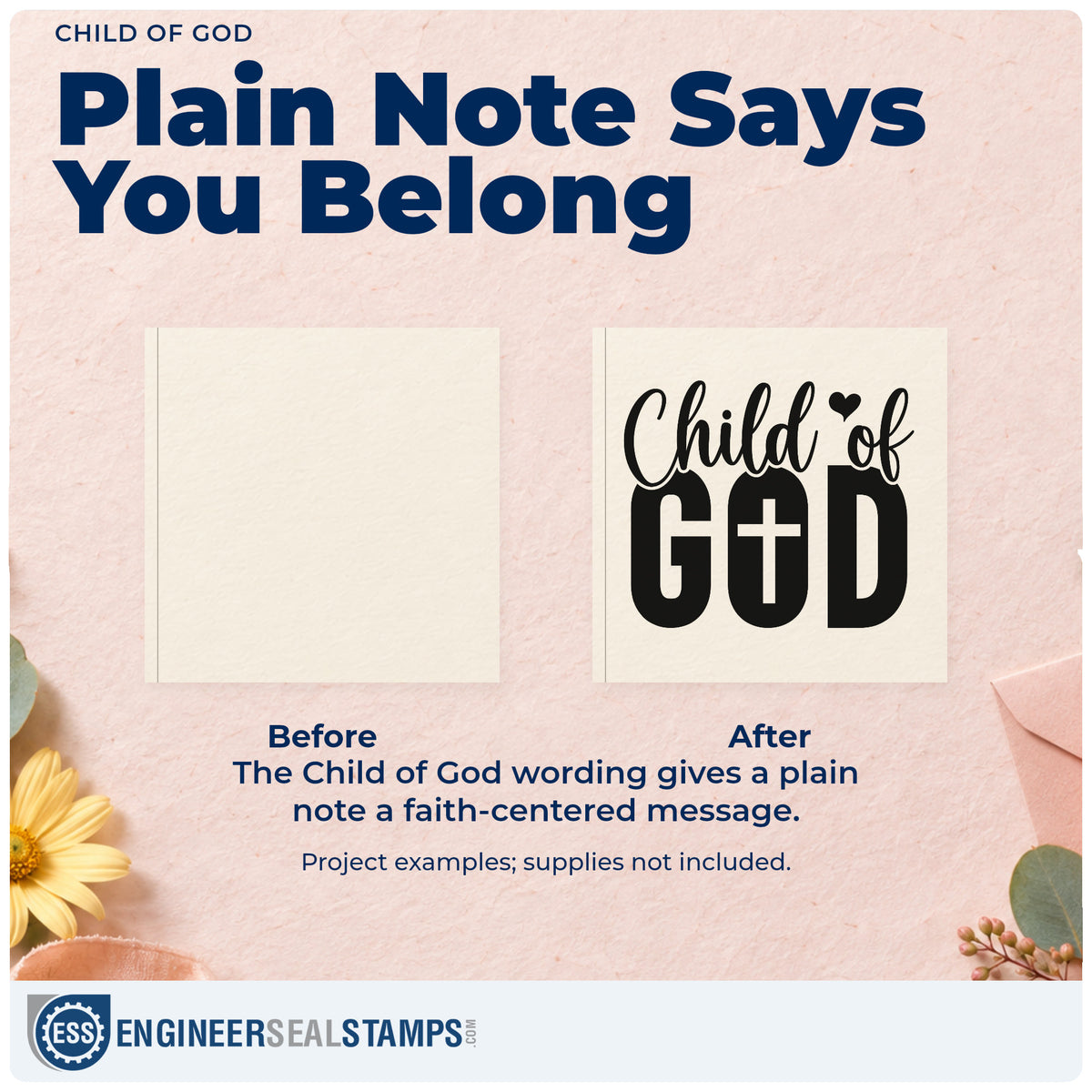 CHILD OF GOD

Plain Note Says You Belong

Child of GOD

Before

After

The Child of God wording gives a plain note a faith-centered message.

Project examples; supplies not included.

ESS ENGINEERSEALSTAMPS.COM