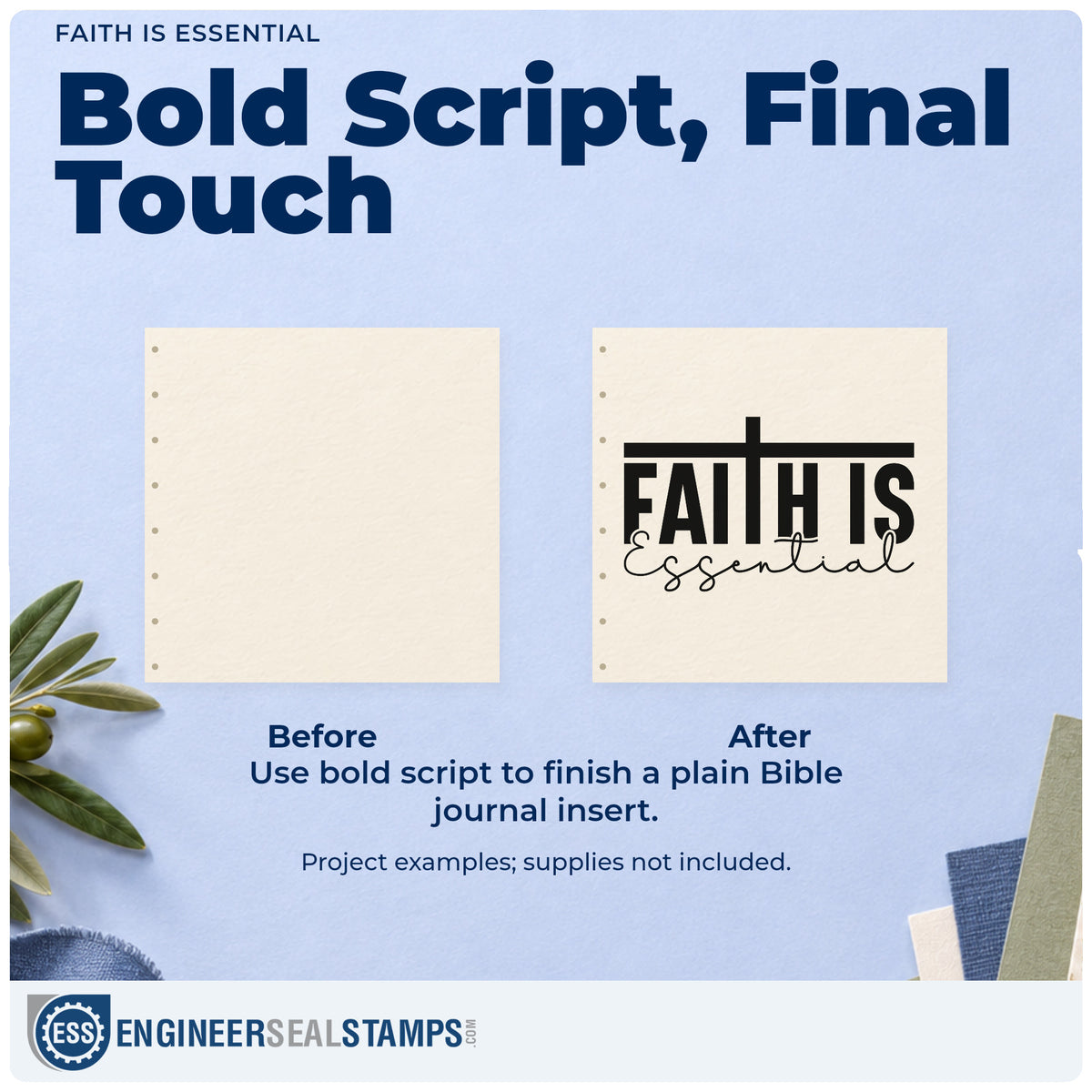 FAITH IS ESSENTIAL

Bold Script, Final Touch

FAITH IS
Essential

Before

After

Use bold script to finish a plain Bible journal insert.

Project examples; supplies not included.

ESS

ENGINEERSEALSTAMPS.COM