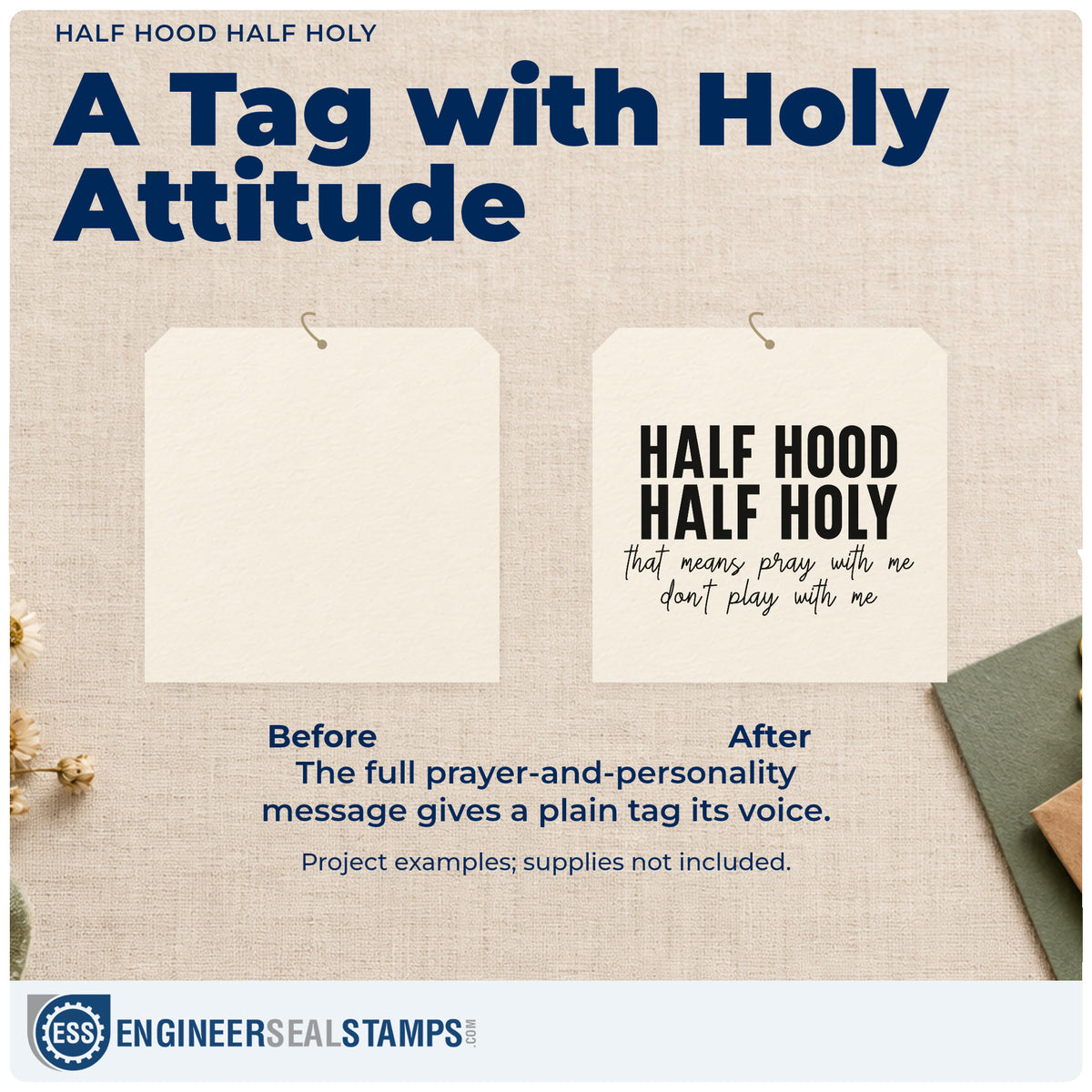 HALF HOOD HALF HOLY

A Tag with Holy Attitude

HALF HOOD
HALF HOLY
that means pray with me
don't play with me

Before

After

The full prayer-and-personality message gives a plain tag its voice.

Project examples; supplies not included.

ESS

ENGINEERSEALSTAMPS.COM