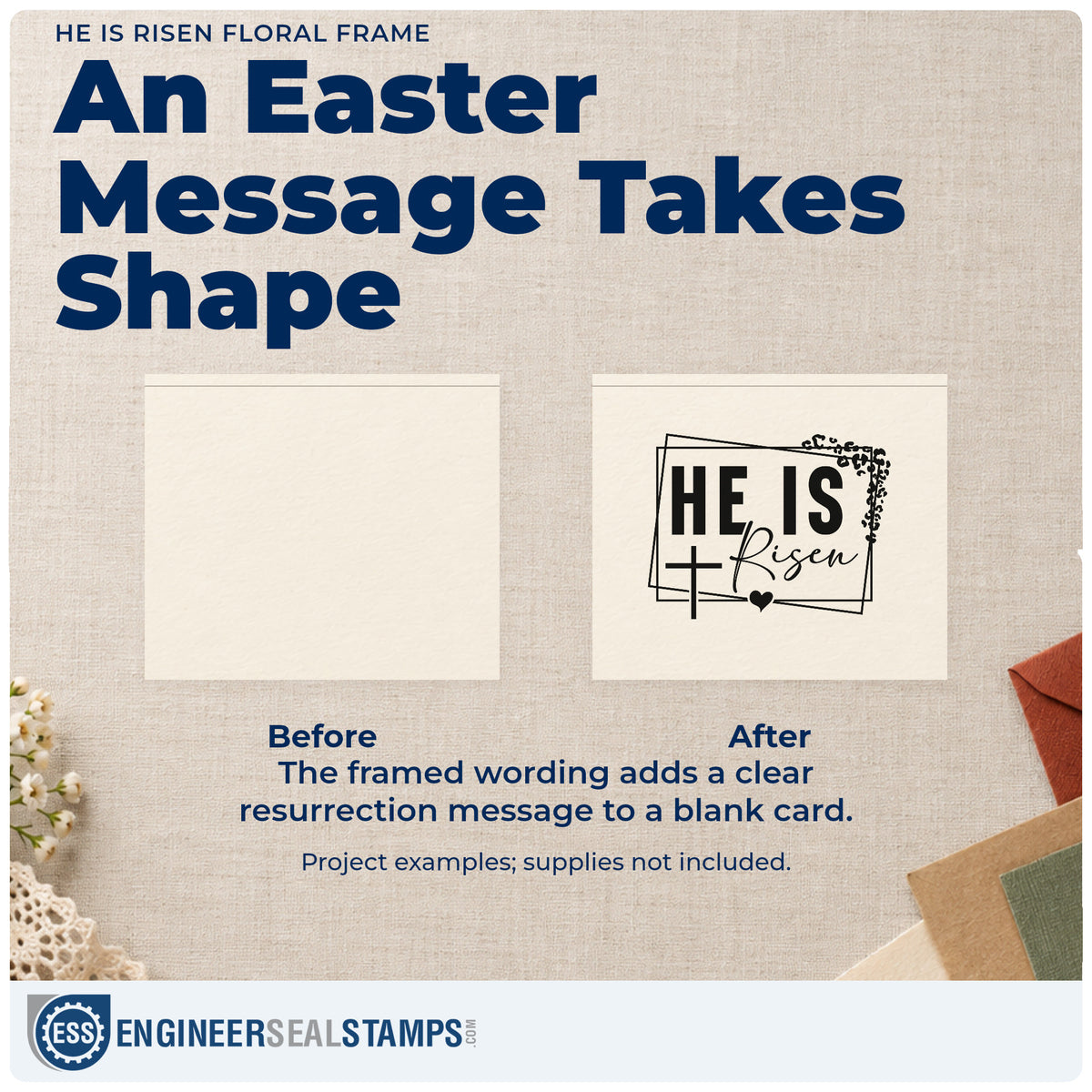 HE IS RISEN FLORAL FRAME

An Easter Message Takes Shape

HE IS
Risen

Before

After

The framed wording adds a clear resurrection message to a blank card.

Project examples; supplies not included.

ESS

ENGINEERSEALSTAMPS.COM