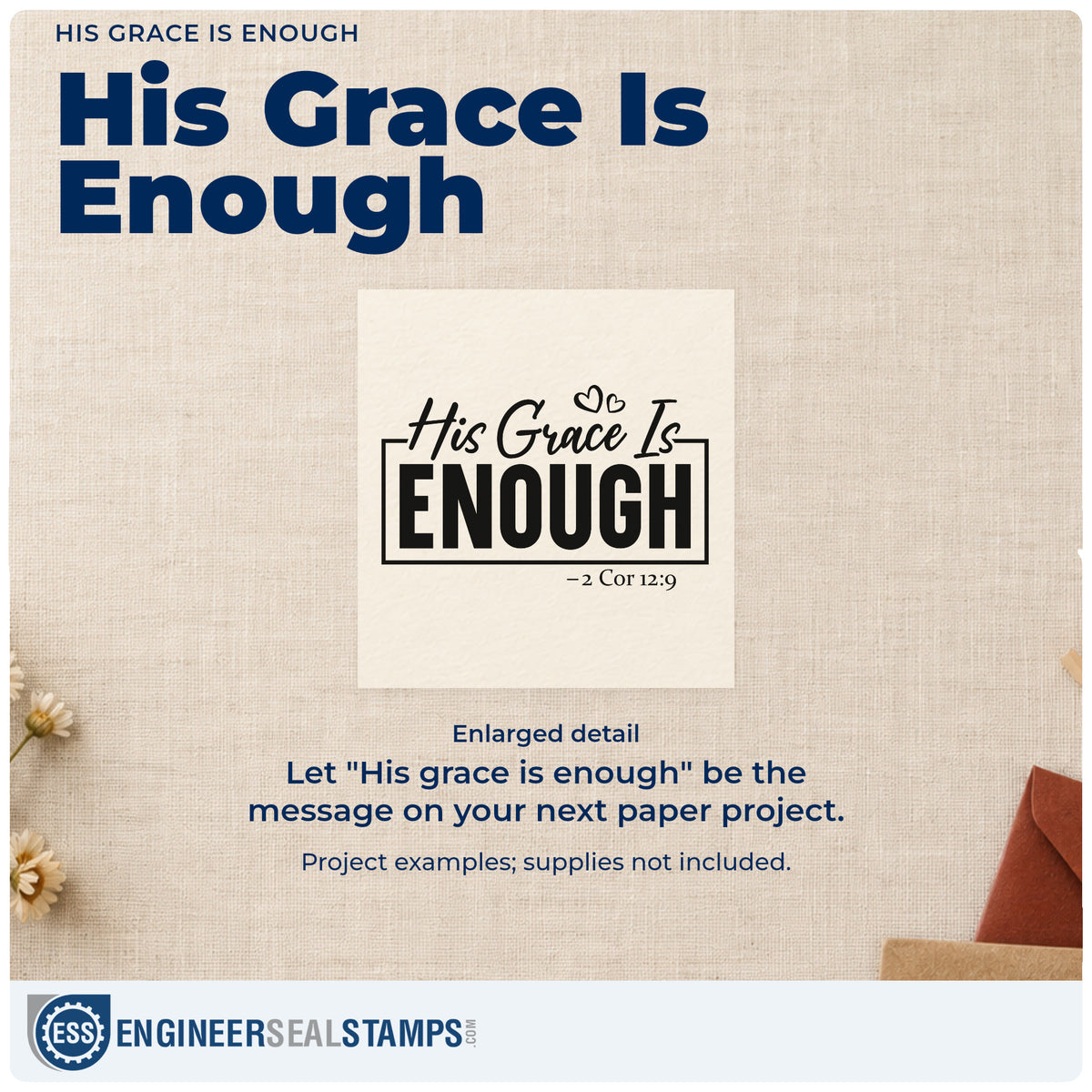 HIS GRACE IS ENOUGH

His Grace Is Enough

His Grace Is
ENOUGH
–2 Cor 12:9

Enlarged detail

Let "His grace is enough" be the message on your next paper project.

Project examples; supplies not included.

ESS ENGINEERSEALSTAMPS.COM