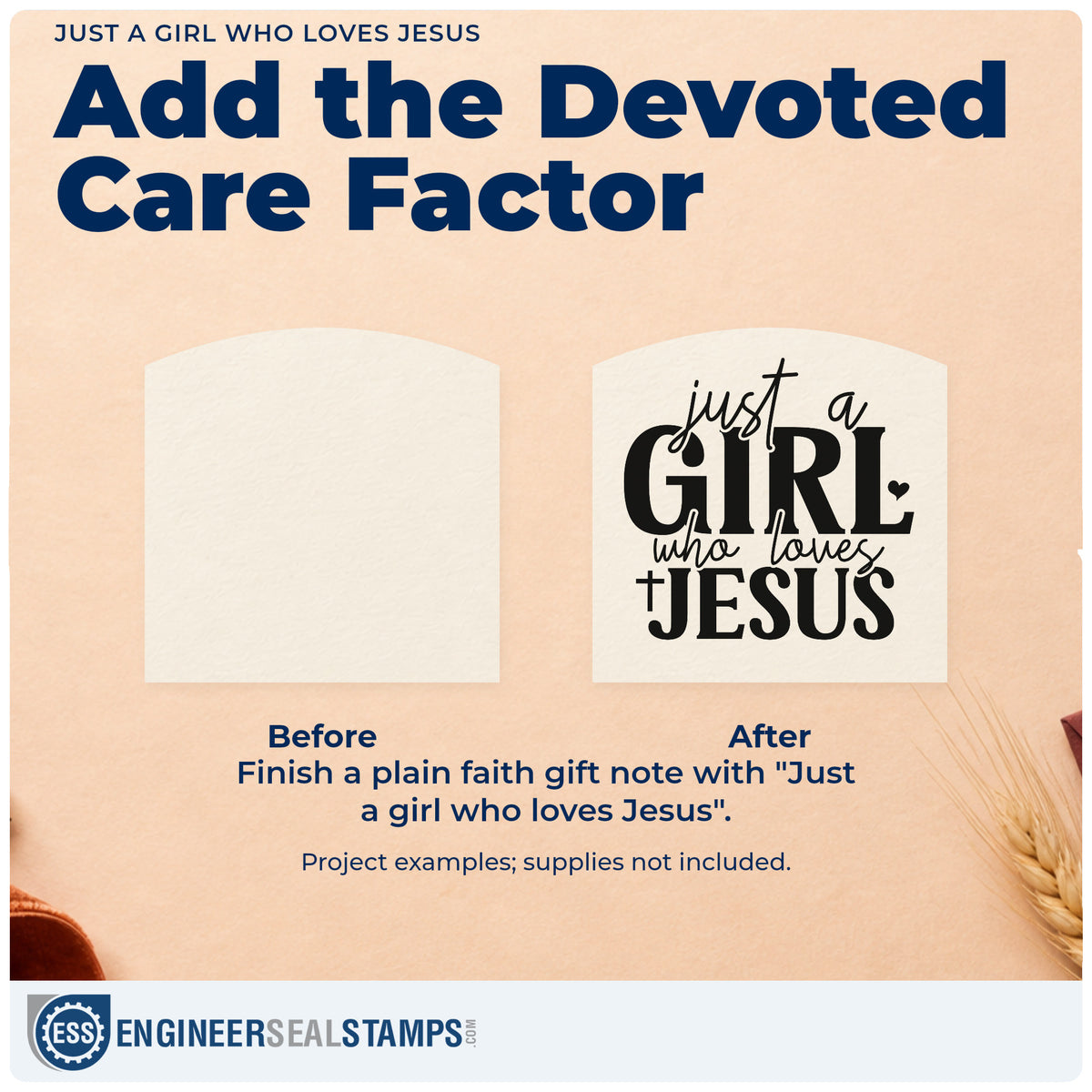 JUST A GIRL WHO LOVES JESUS

Add the Devoted Care Factor

just a
GIRL
who loves
JESUS

Before

After

Finish a plain faith gift note with "Just a girl who loves Jesus".

Project examples; supplies not included.

ESS ENGINEERSEALSTAMPS.COM