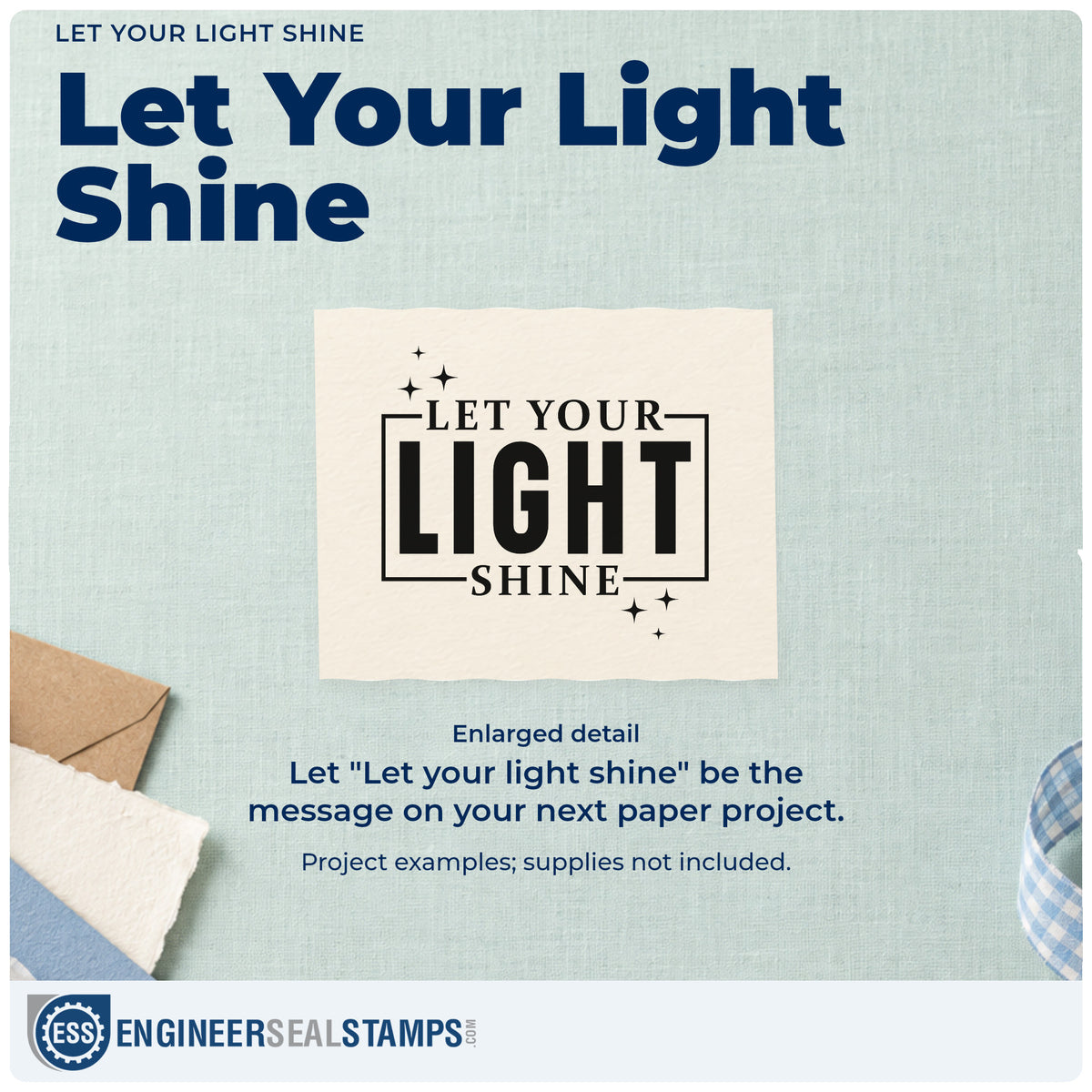 LET YOUR LIGHT SHINE

Let Your Light Shine

LET YOUR
LIGHT
SHINE

Enlarged detail

Let "Let your light shine" be the message on your next paper project.

Project examples; supplies not included.

ESS ENGINEERSEALSTAMPS.COM