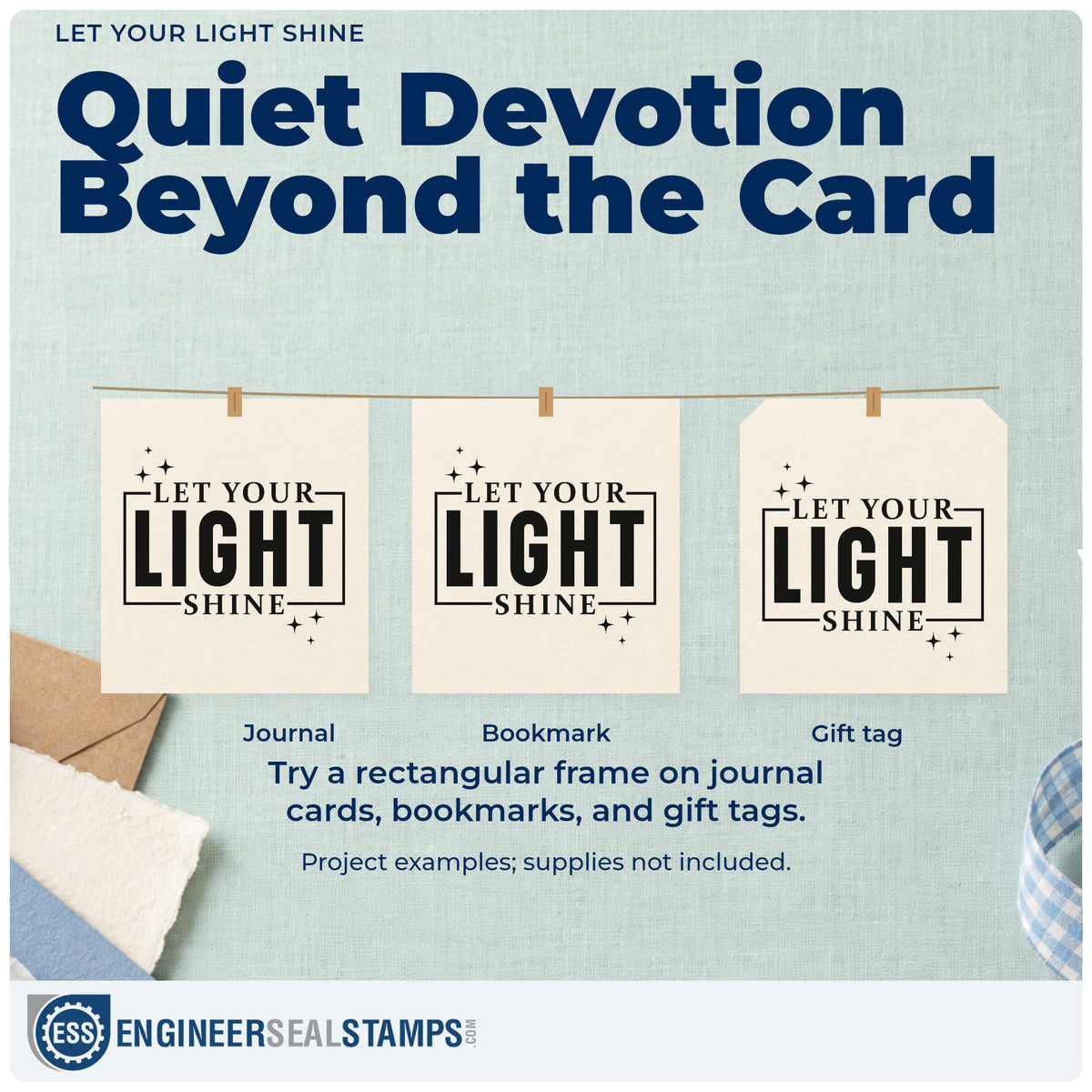 LET YOUR LIGHT SHINE

Quiet Devotion Beyond the Card

LET YOUR
LIGHT
SHINE

LET YOUR
LIGHT
SHINE

LET YOUR
LIGHT
SHINE

Journal

Bookmark

Gift tag

Try a rectangular frame on journal cards, bookmarks, and gift tags.

Project examples; supplies not included.

ESS ENGINEERSEALSTAMPS.COM