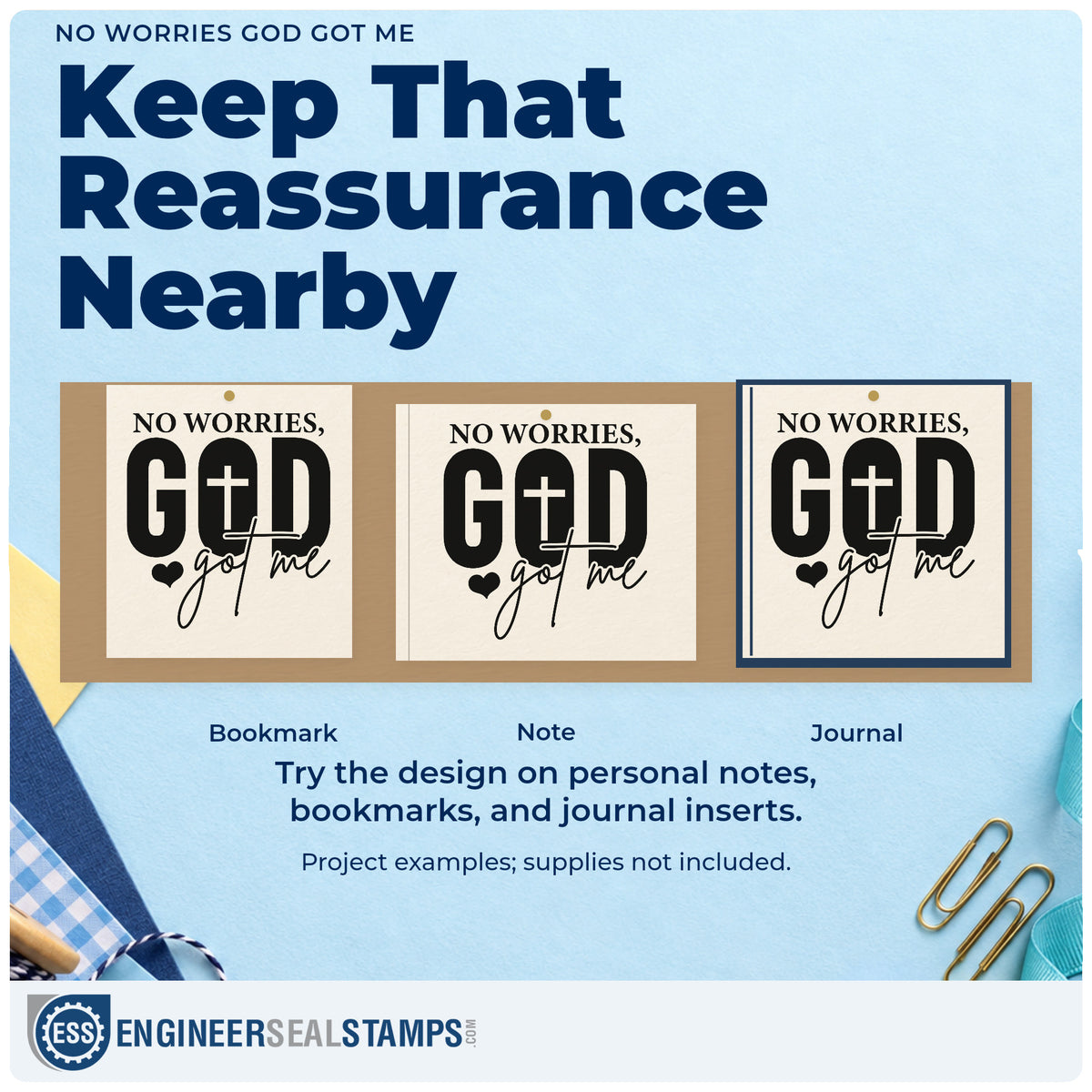 NO WORRIES GOD GOT ME

Keep That Reassurance Nearby

NO WORRIES, GOD got me

NO WORRIES, GOD got me

NO WORRIES, GOD got me

Bookmark

Note

Journal

Try the design on personal notes, bookmarks, and journal inserts.

Project examples; supplies not included.

ESS ENGINEERSEALSTAMPS.COM