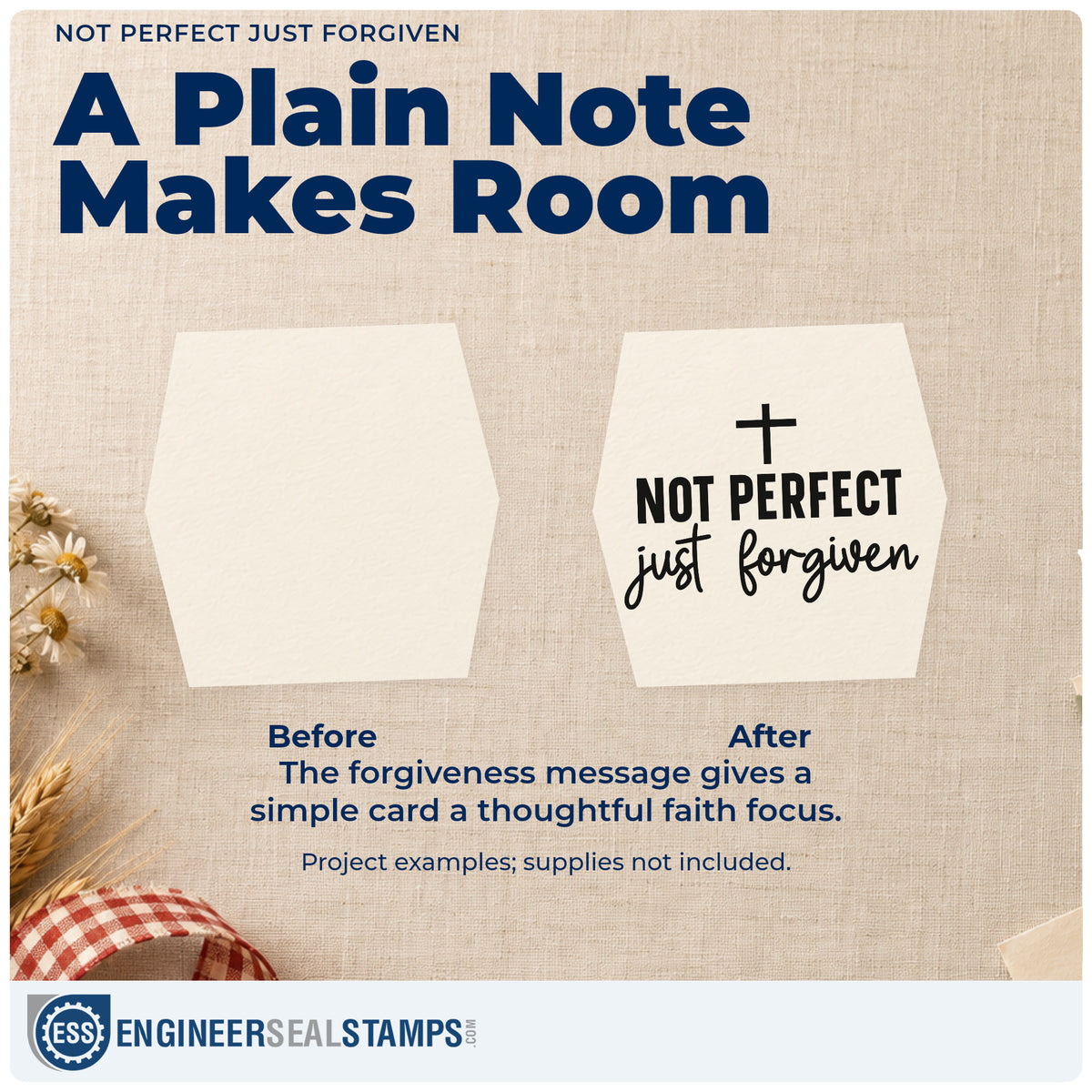 NOT PERFECT JUST FORGIVEN

A Plain Note Makes Room

NOT PERFECT
just forgiven

Before

After

The forgiveness message gives a simple card a thoughtful faith focus.

Project examples; supplies not included.

ESS

ENGINEERSEALSTAMPS.COM