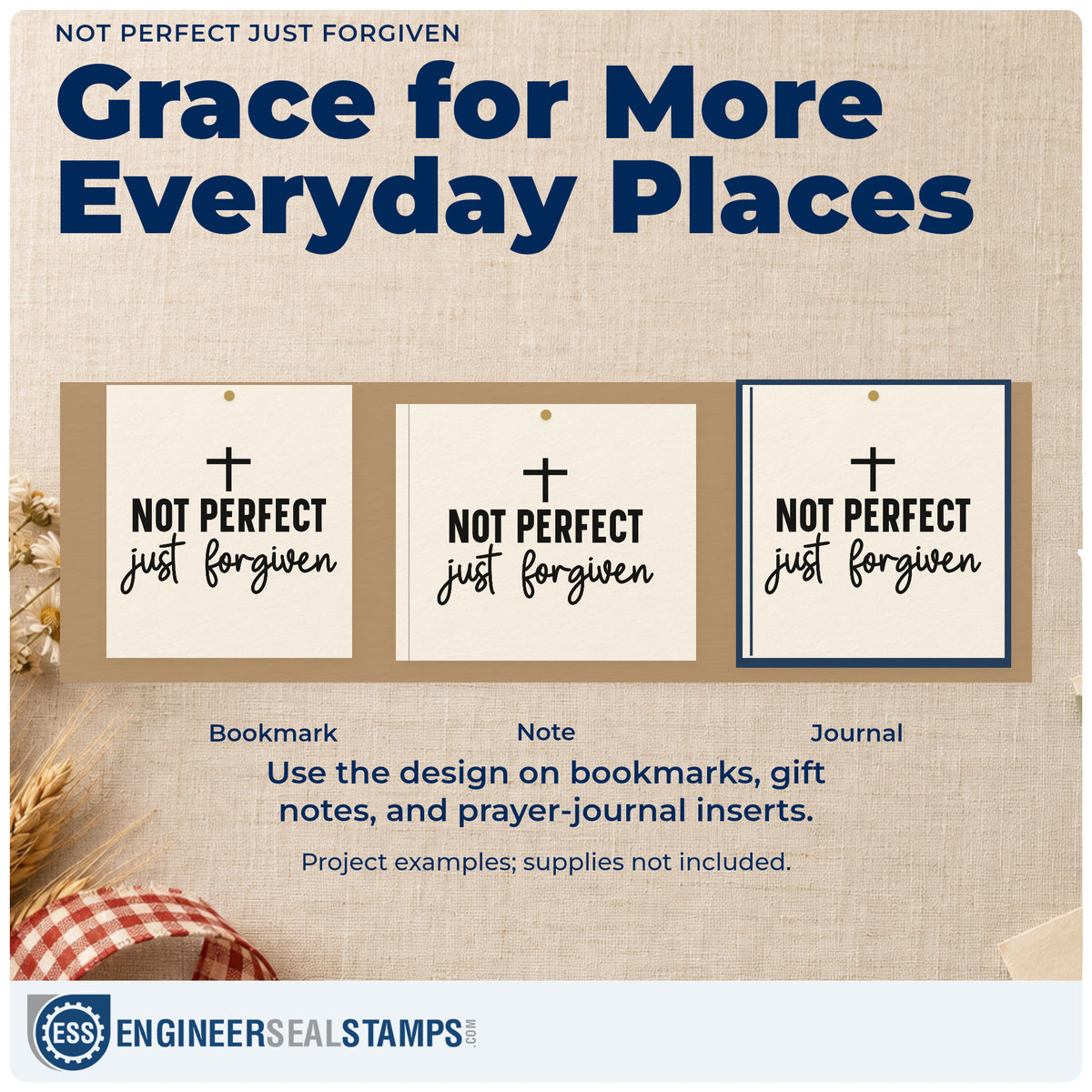 NOT PERFECT JUST FORGIVEN

Grace for More Everyday Places

NOT PERFECT
just forgiven

NOT PERFECT
just forgiven

NOT PERFECT
just forgiven

Bookmark

Note

Journal

Use the design on bookmarks, gift notes, and prayer-journal inserts.

Project examples; supplies not included.

ESS

ENGINEERSEALSTAMPS.COM