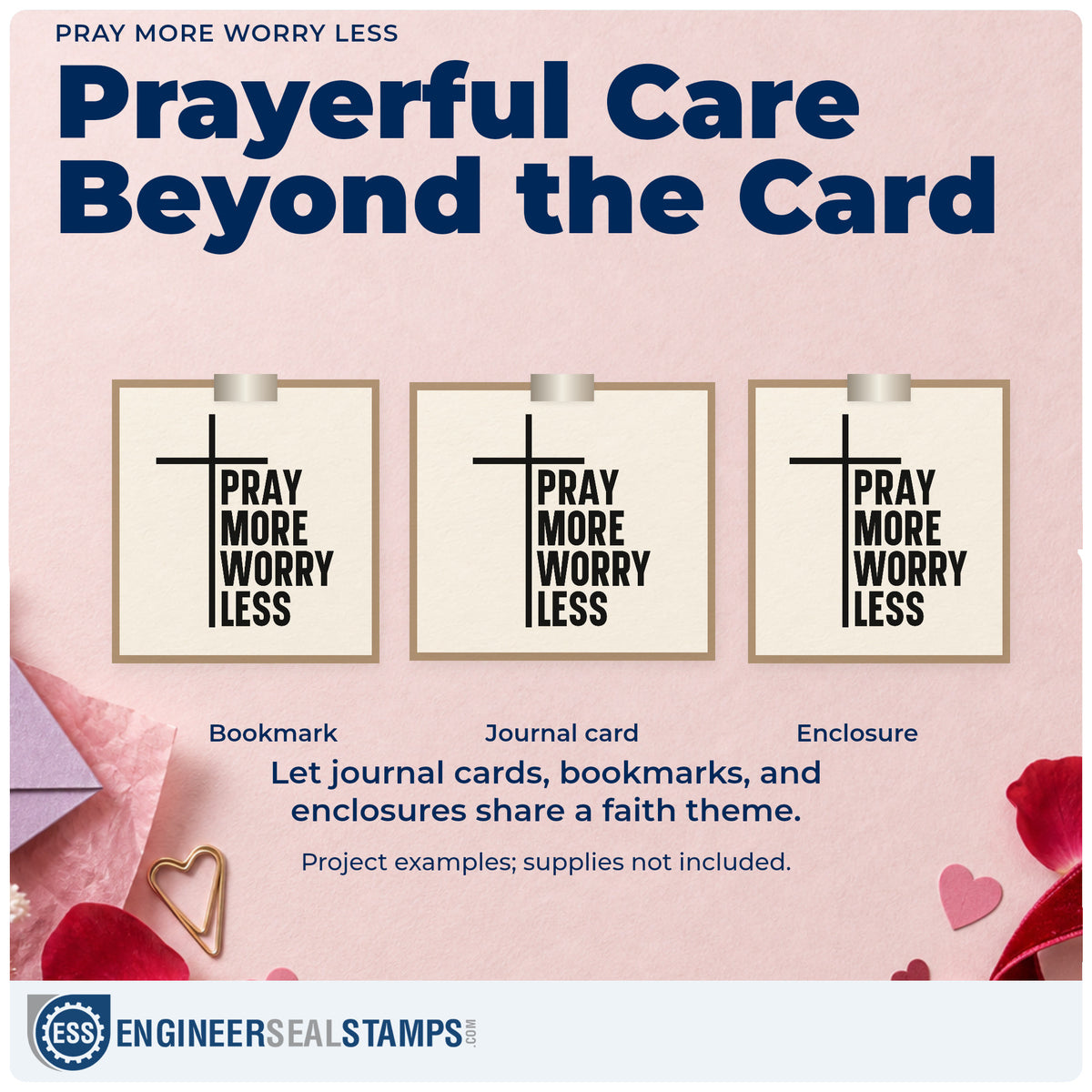 PRAY MORE WORRY LESS

Prayerful Care Beyond the Card

PRAY
MORE
WORRY
LESS

PRAY
MORE
WORRY
LESS

PRAY
MORE
WORRY
LESS

Bookmark

Journal card

Enclosure

Let journal cards, bookmarks, and enclosures share a faith theme.

Project examples; supplies not included.

ESS ENGINEERSEALSTAMPS.COM